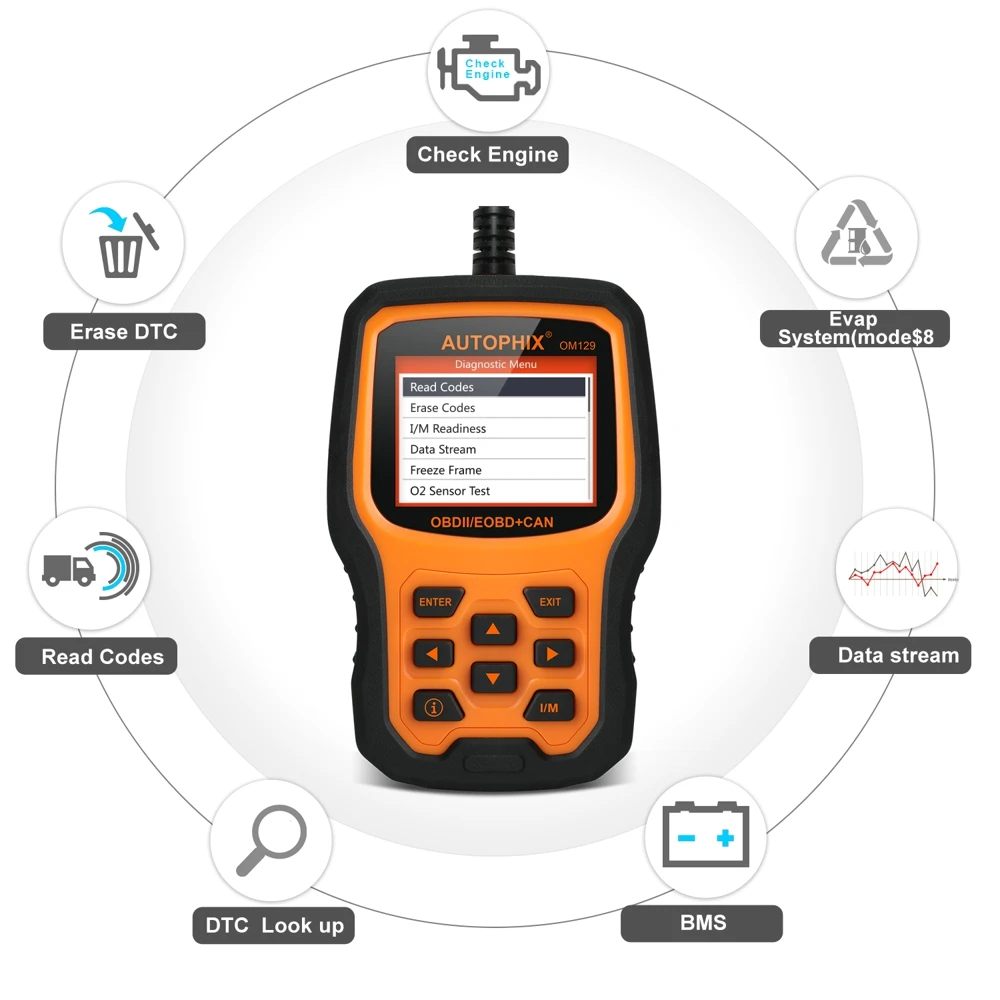 Check Engine

Check Engine

Erase DTC

Evap System(mode$8

AUTOPHIX® OM129
Diagnostic Menu
Read Codes
Erase Codes
I/M Readiness
Data Stream
Freeze Frame
O2 Sensor Test
OBDII/EOBD+CAN

ENTER
EXIT
I/M

Read Codes

Data stream

DTC Look up

BMS