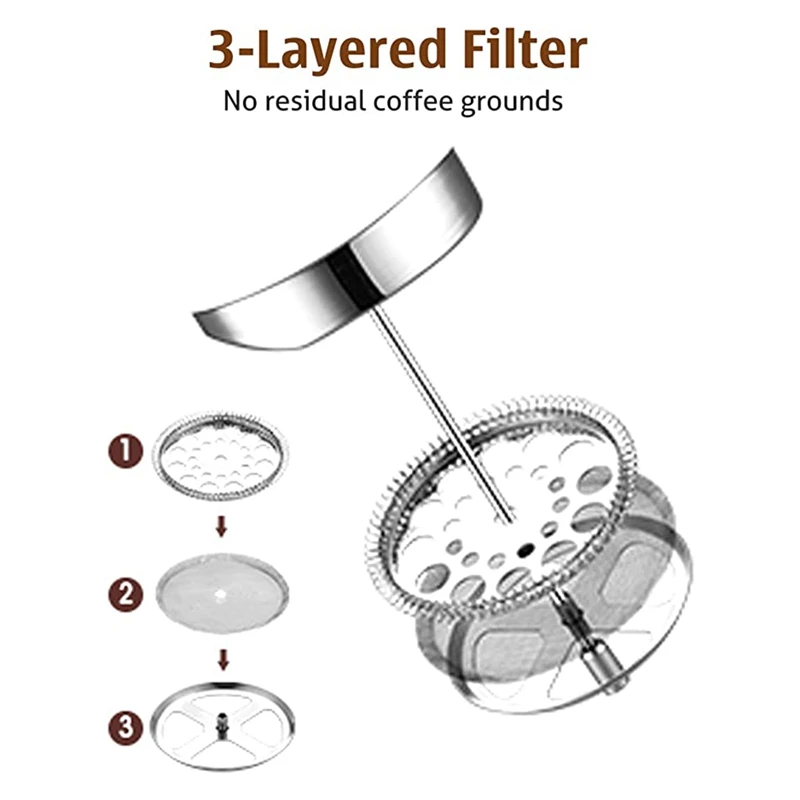 3-Layered Filter
No residual coffee grounds

1

2

3