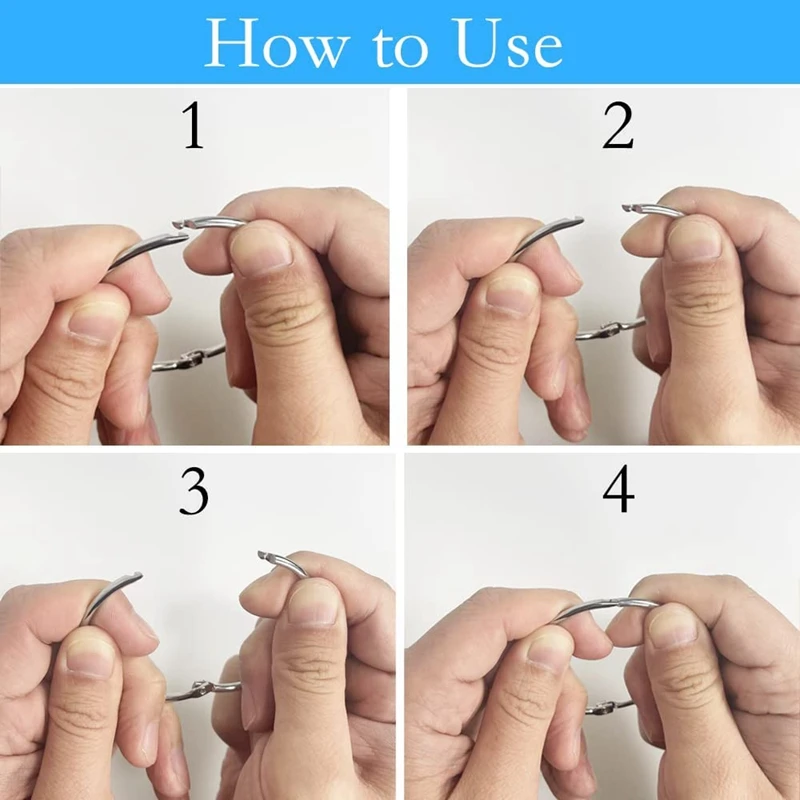 How to Use

1

2

3

4