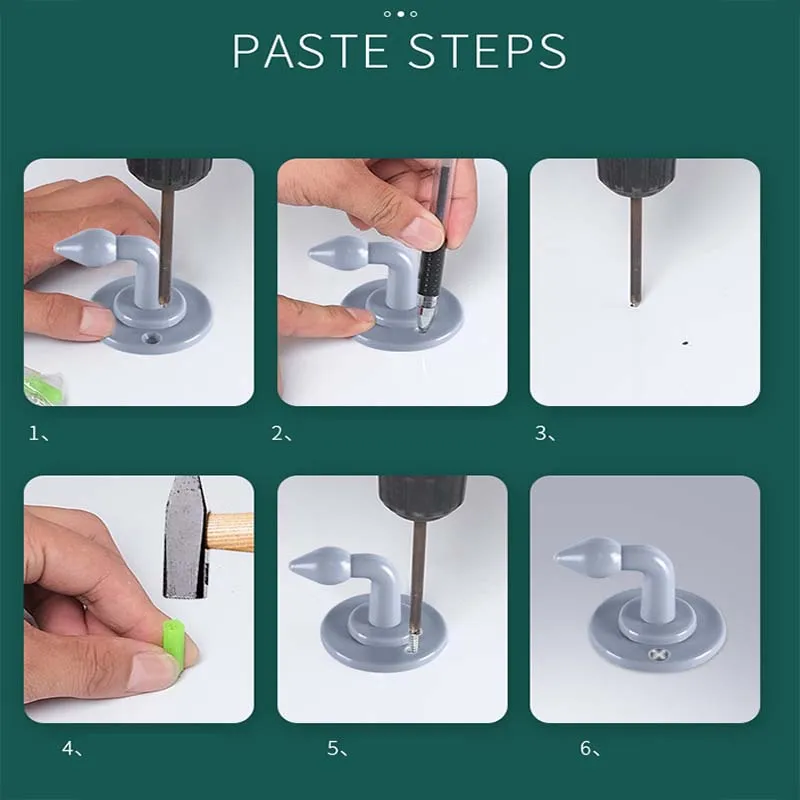 PASTE STEPS

1、

2、

3、

4、

5、

6、