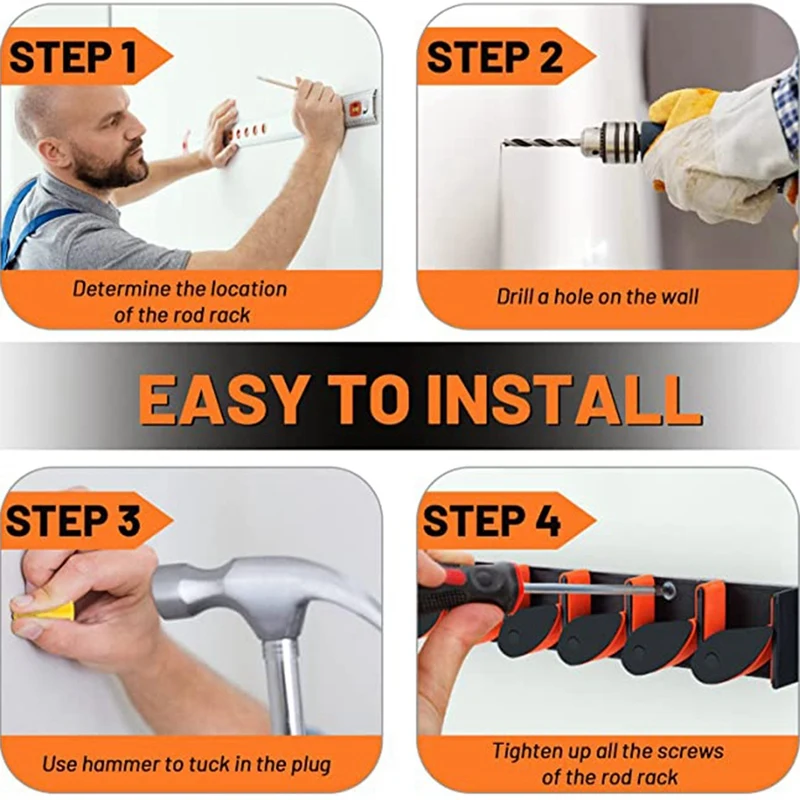 STEP 1

Determine the location of the rod rack

STEP 2

Drill a hole on the wall

EASY TO INSTALL

STEP 3

Use hammer to tuck in the plug

STEP 4

Tighten up all the screws of the rod rack