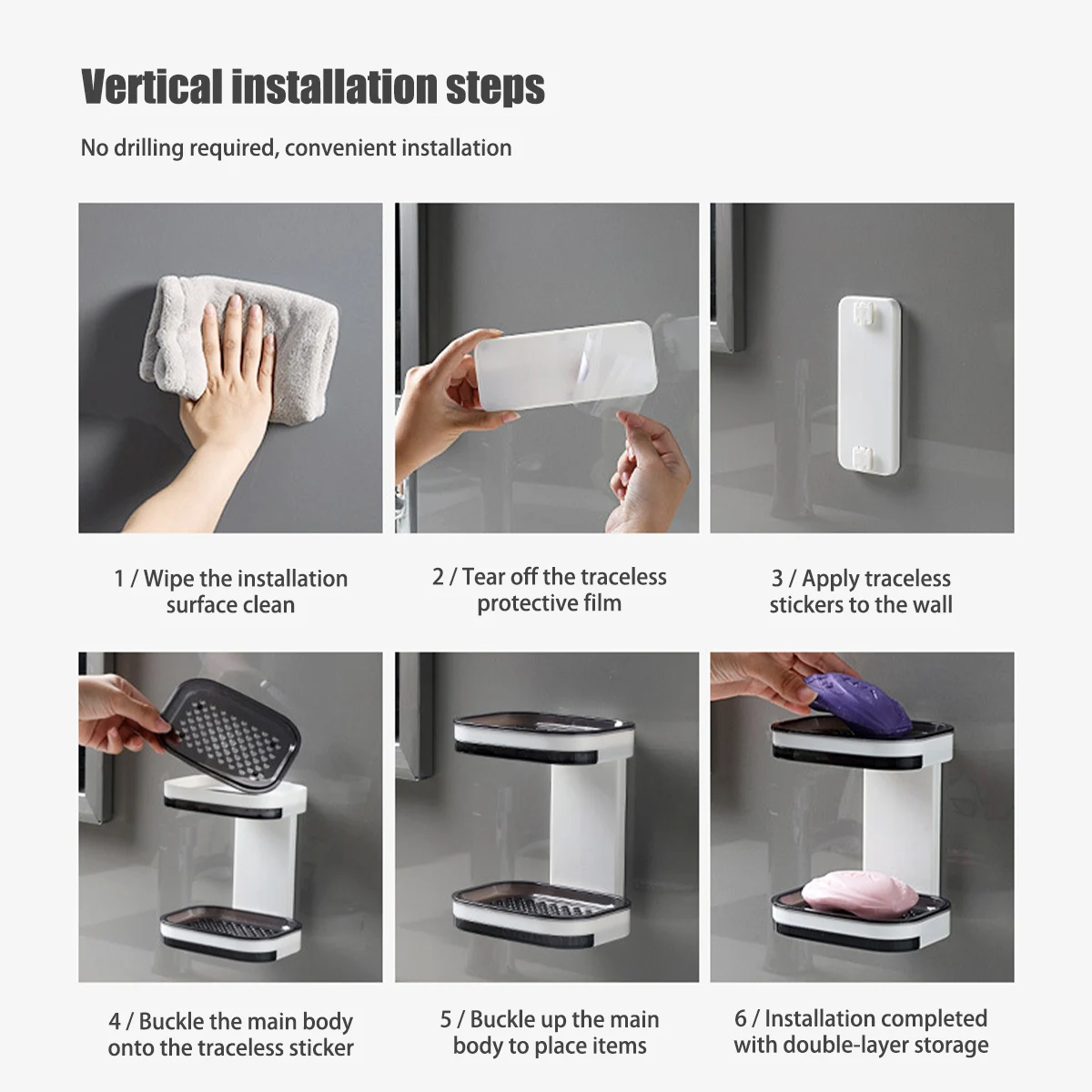 Vertical installation steps

No drilling required, convenient installation

1 / Wipe the installation surface clean

2 / Tear off the traceless protective film

3 / Apply traceless stickers to the wall

4 / Buckle the main body onto the traceless sticker

5 / Buckle up the main body to place items

6 / Installation completed with double-layer storage