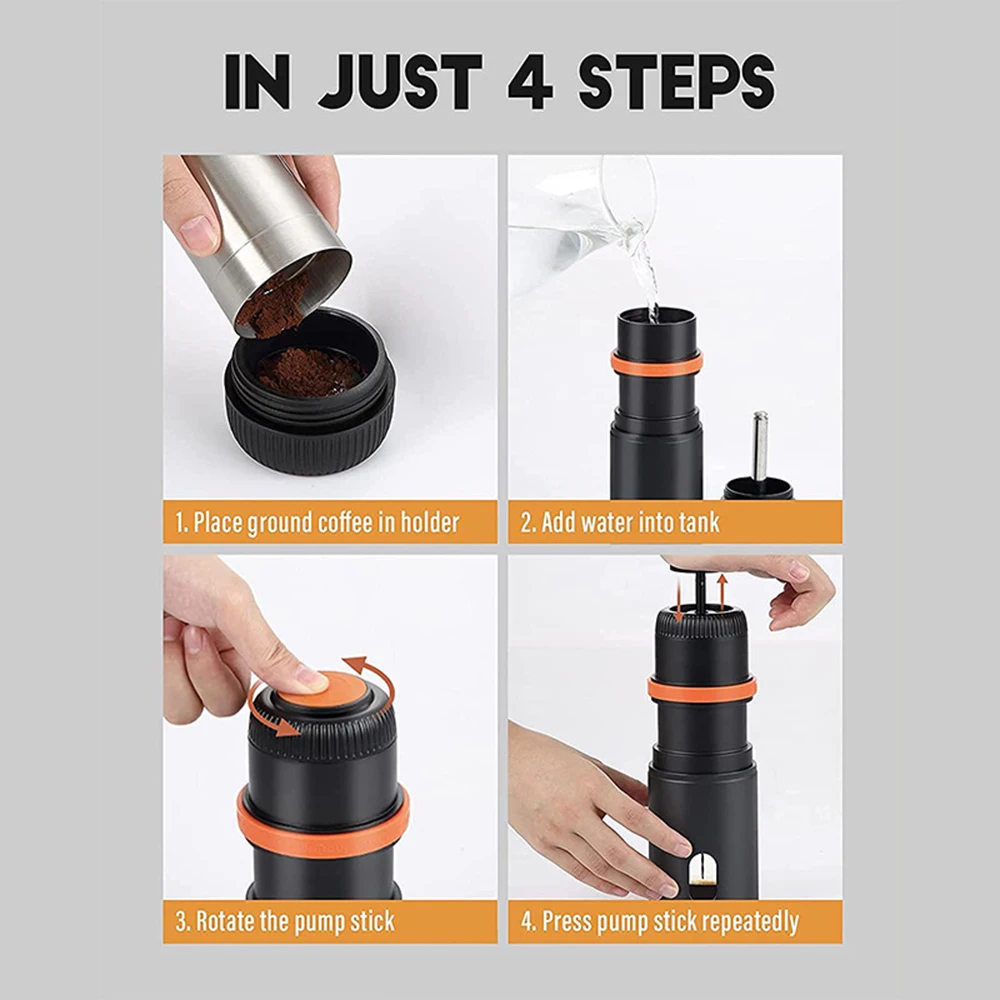 IN JUST 4 STEPS

1. Place ground coffee in holder

2. Add water into tank

3. Rotate the pump stick

4. Press pump stick repeatedly