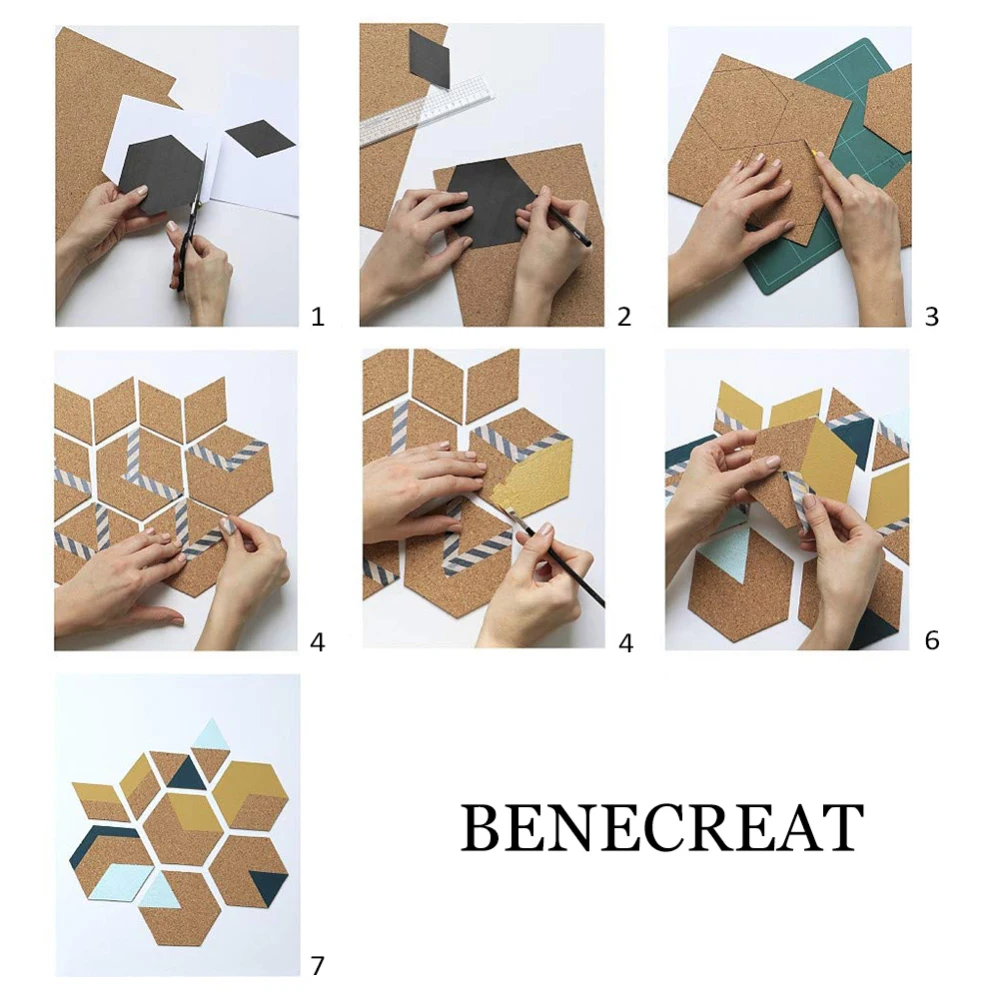 1
2
3
4
4
6
7
BENECREAT