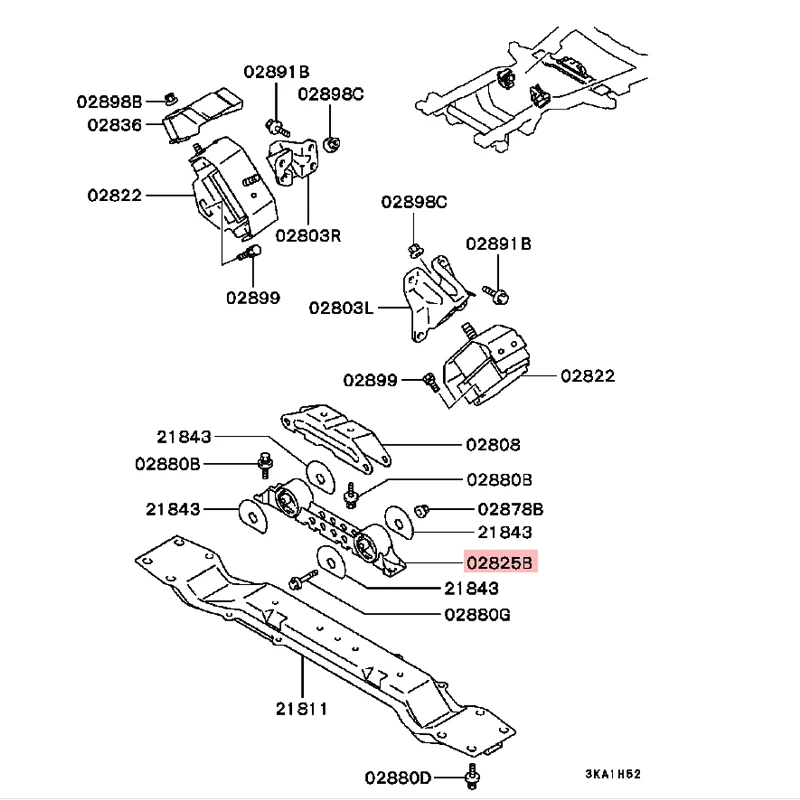 02891B
02898B
02898C
02836
02822
02803R
02899
02898C
02891B
02803L
02899
02822
21843
02808
02880B
02880B
21843
02878B
21843
02825B
21843
02880G
21811
02880D
3KA1H52