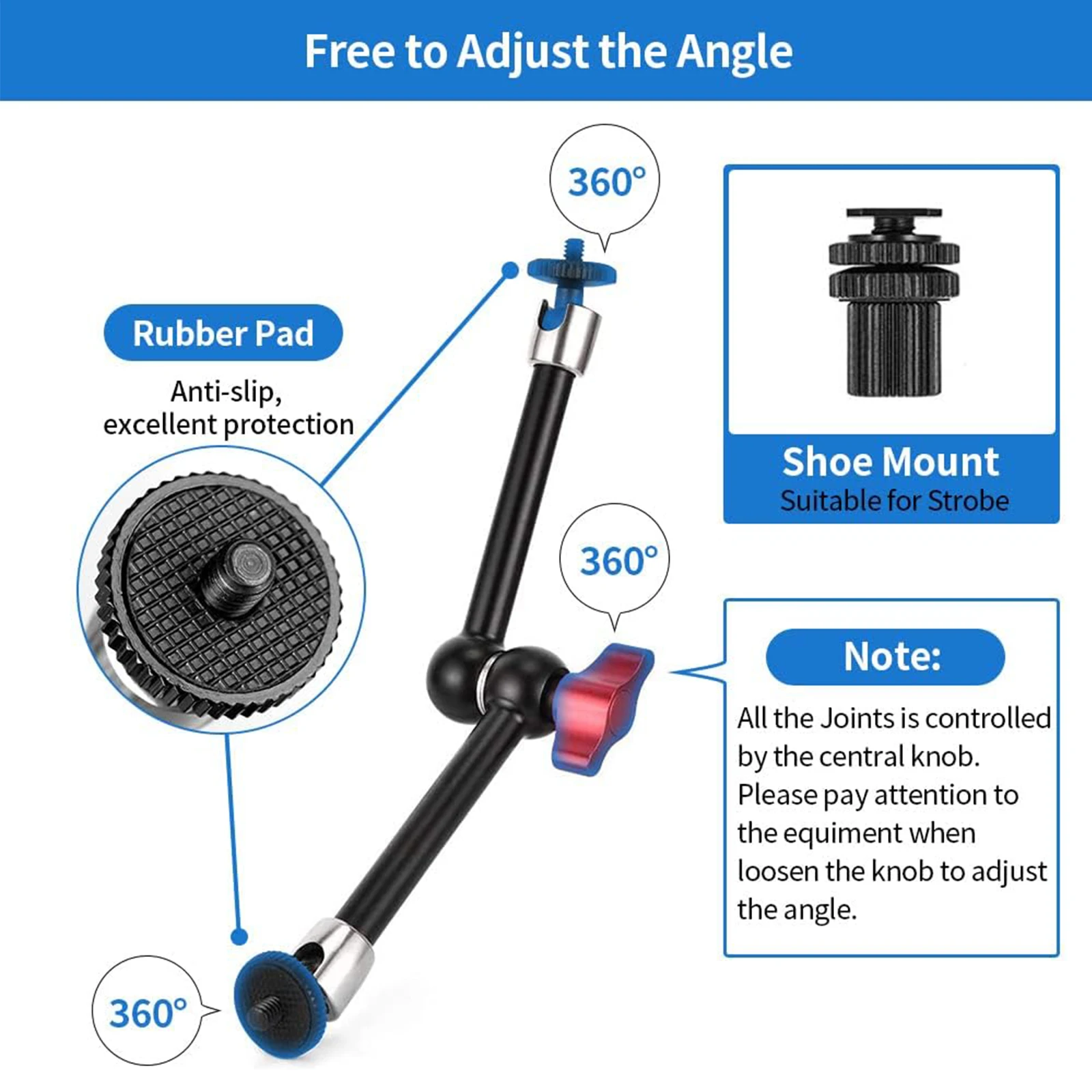 Free to Adjust the Angle

360°

Rubber Pad

Anti-slip, excellent protection

Shoe Mount
Suitable for Strobe

360°

Note:

All the Joints is controlled by the central knob. Please pay attention to the equiment when loosen the knob to adjust the angle.

360°