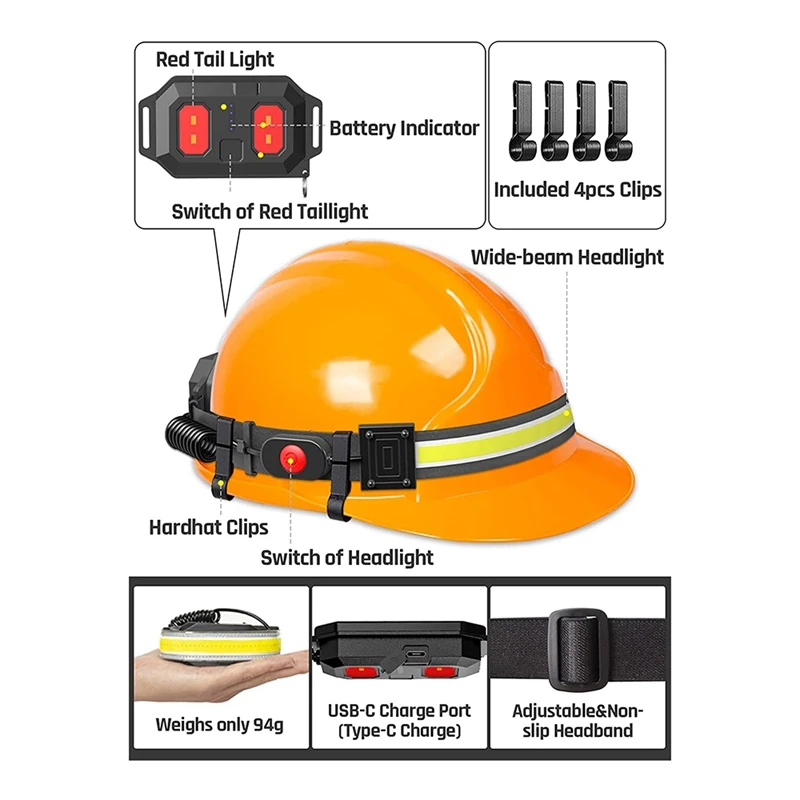 Red Tail Light

Battery Indicator

Switch of Red Taillight

Included 4pcs Clips

Wide-beam Headlight

Hardhat Clips

Switch of Headlight

Weighs only 94g

USB-C Charge Port (Type-C Charge)

Adjustable&Non-slip Headband