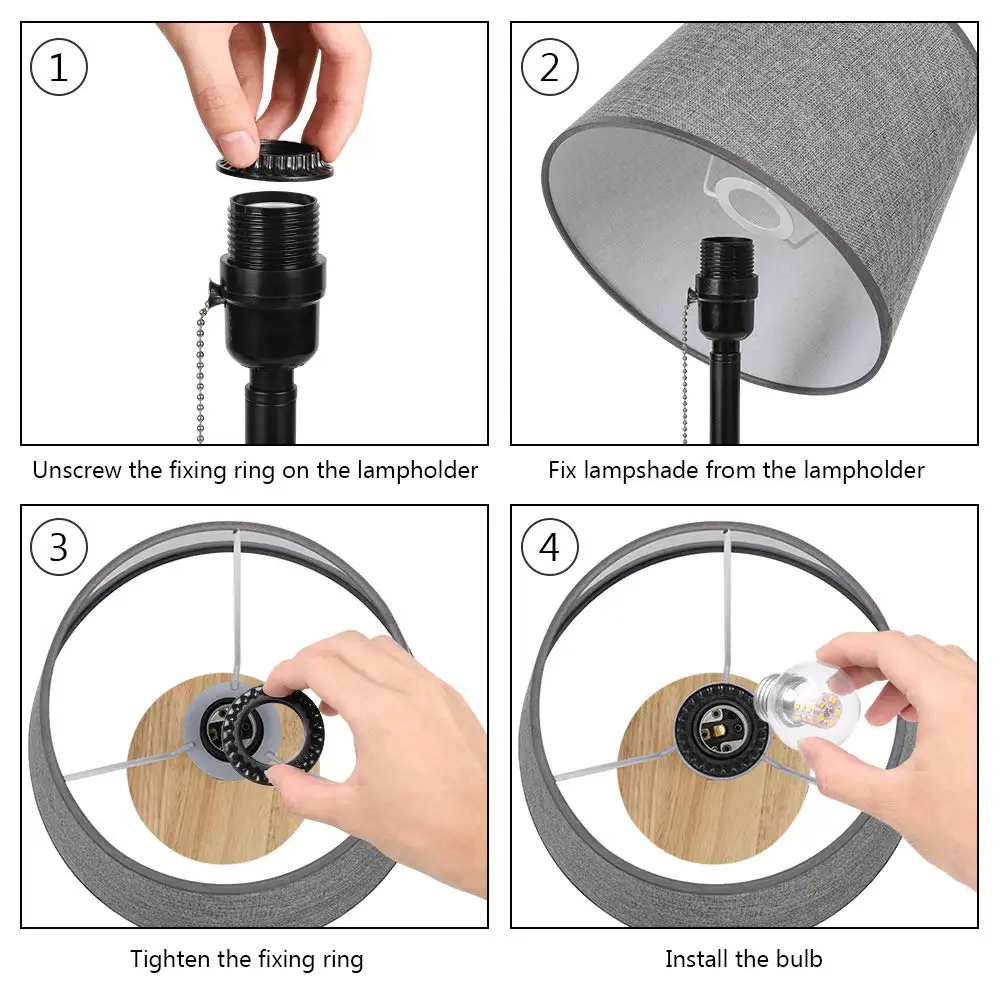 1
Unscrew the fixing ring on the lampholder

2
Fix lampshade from the lampholder

3
Tighten the fixing ring

4
Install the bulb