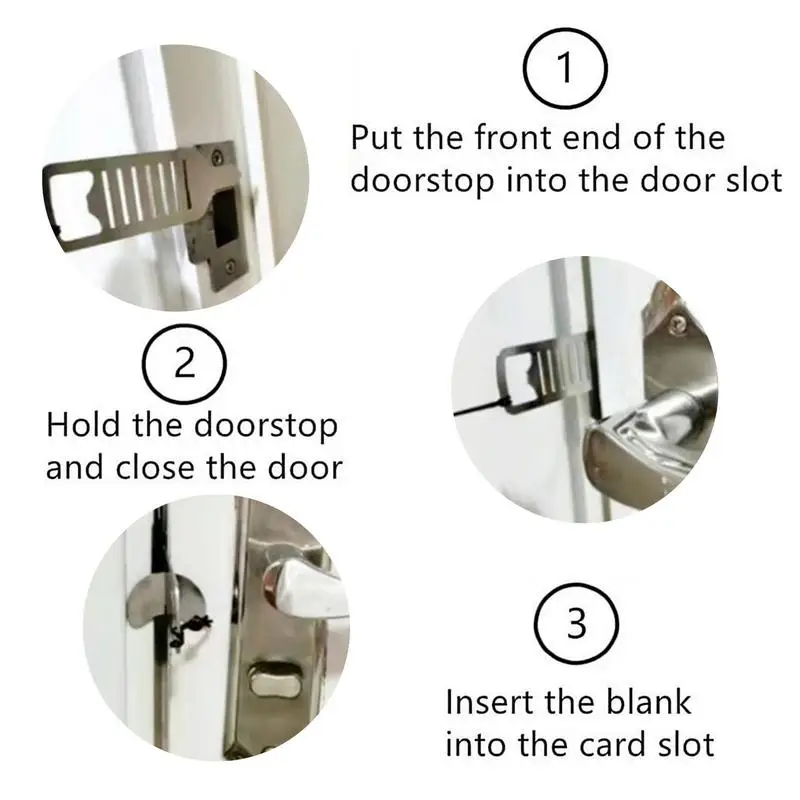 1

Put the front end of the doorstop into the door slot

2

Hold the doorstop and close the door

3

Insert the blank into the card slot