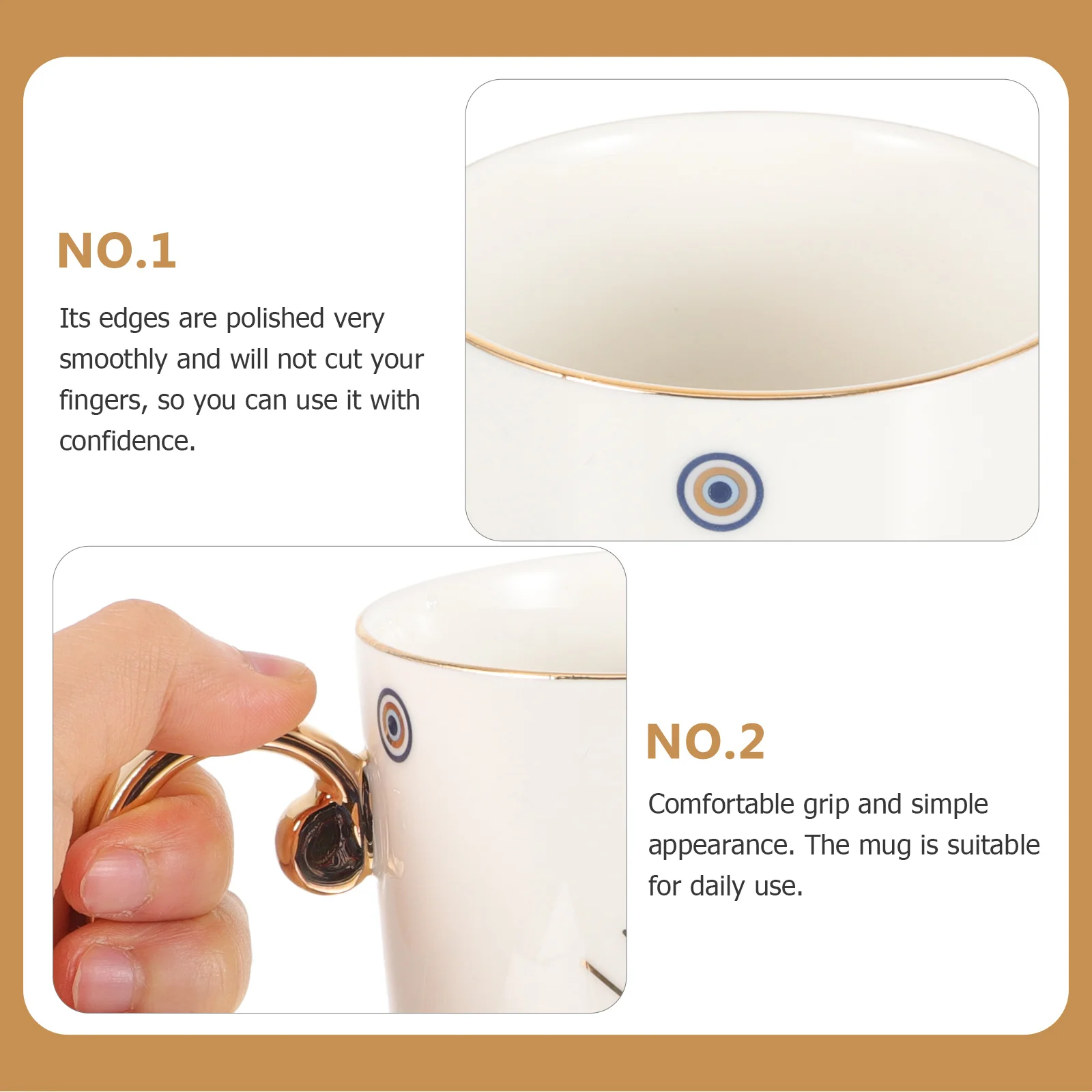 NO.1

Its edges are polished very smoothly and will not cut your fingers, so you can use it with confidence.

NO.2

Comfortable grip and simple appearance. The mug is suitable for daily use.