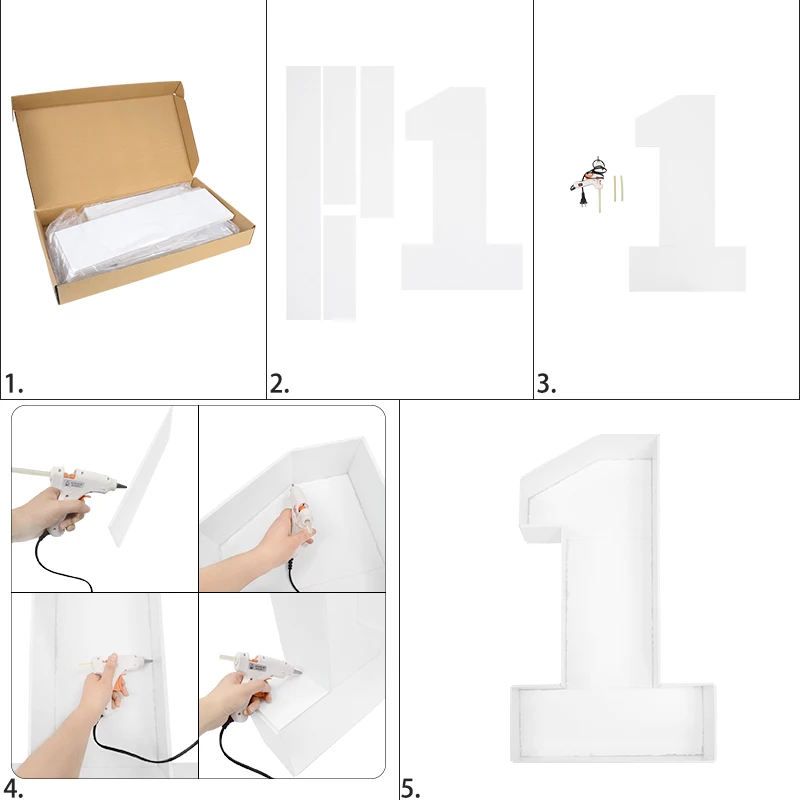 1.

2.

3.

4.

5.