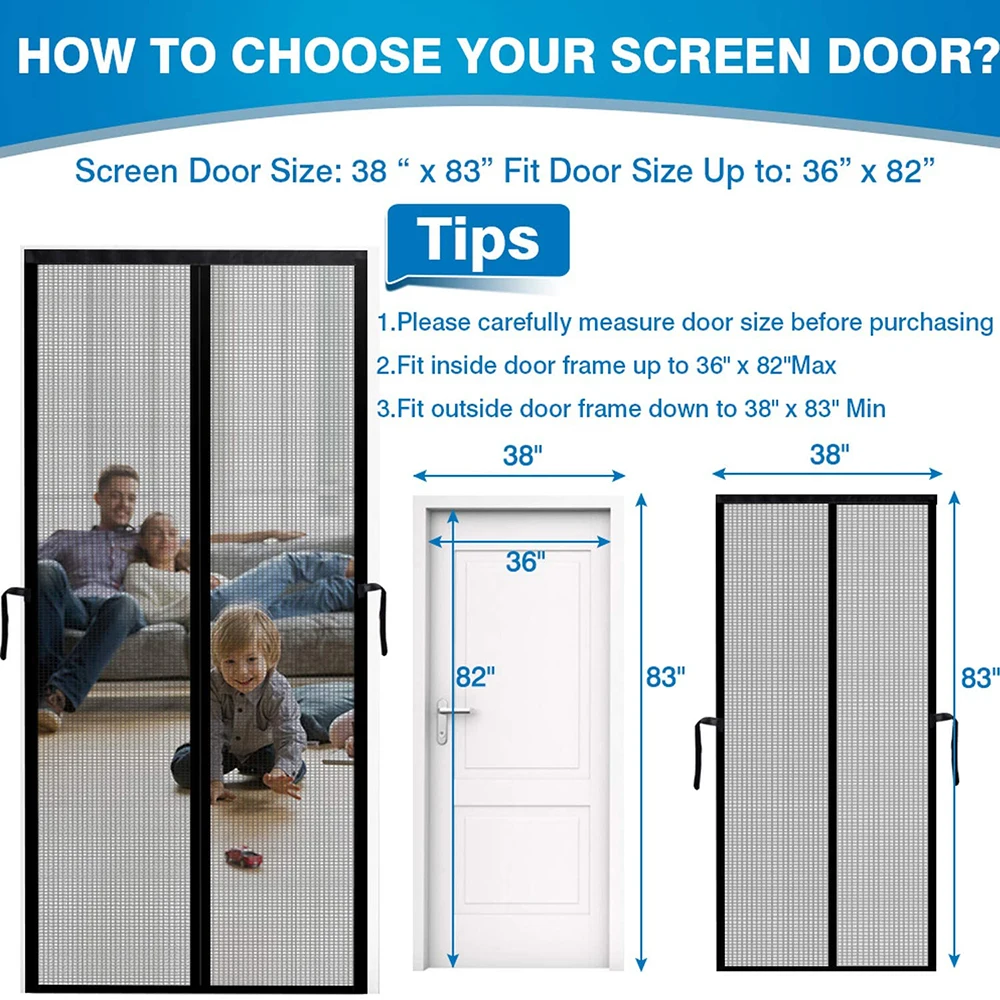 HOW TO CHOOSE YOUR SCREEN DOOR?

Screen Door Size: 38 “ x 83” Fit Door Size Up to: 36” x 82”

Tips

1.Please carefully measure door size before purchasing
2.Fit inside door frame up to 36" x 82"Max
3.Fit outside door frame down to 38" x 83" Min

38"
36"
82"
83"

38"
83"