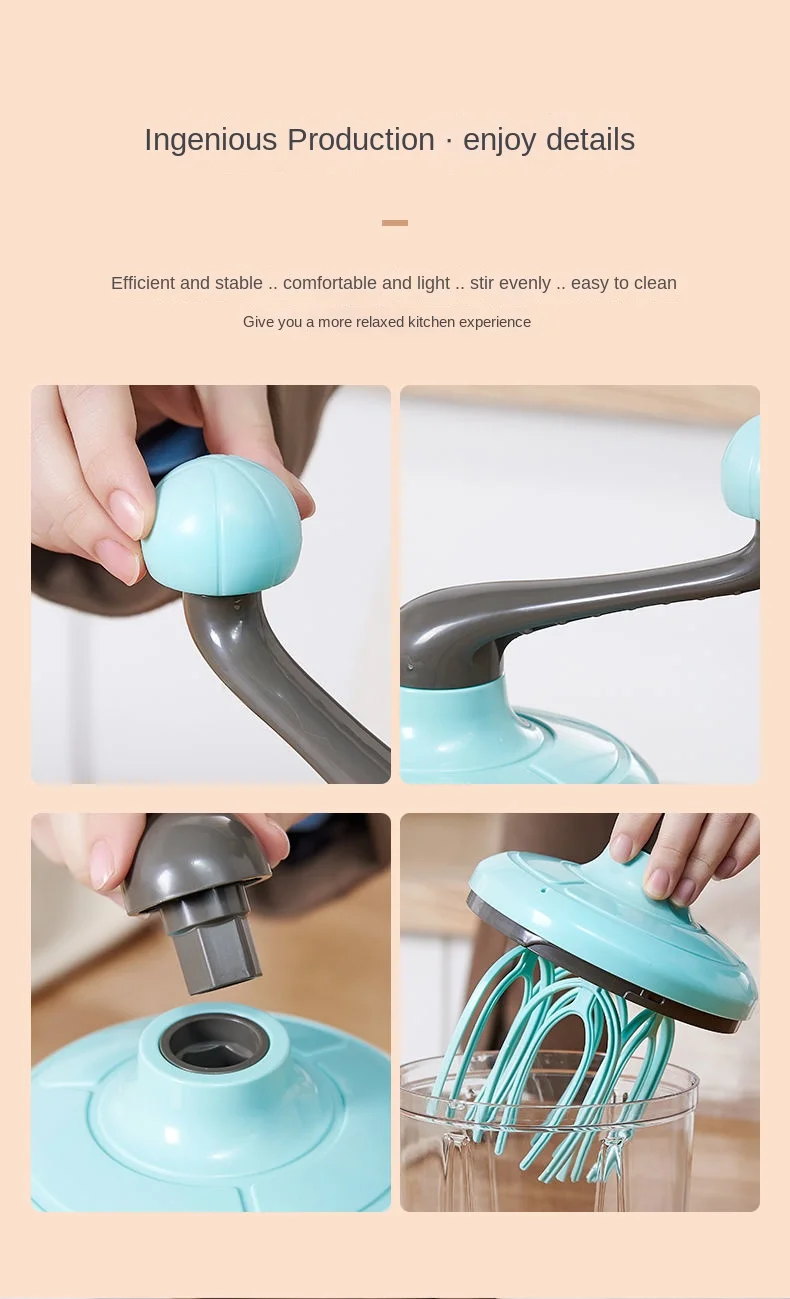 Ingenious Production · enjoy details

Efficient and stable .. comfortable and light .. stir evenly .. easy to clean

Give you a more relaxed kitchen experience