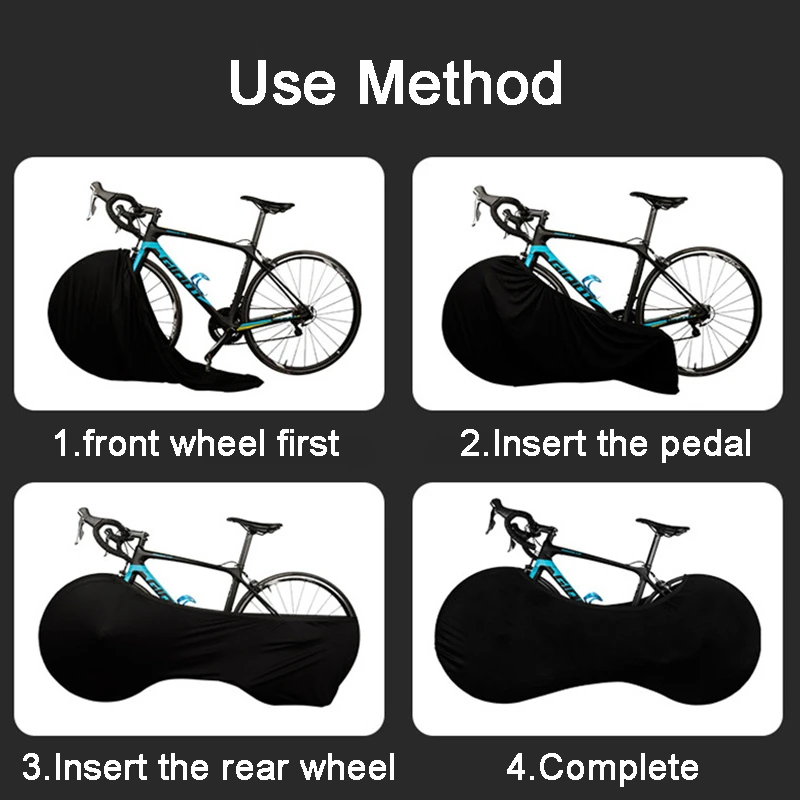 Use Method

1.front wheel first

2.Insert the pedal

3.Insert the rear wheel

4.Complete