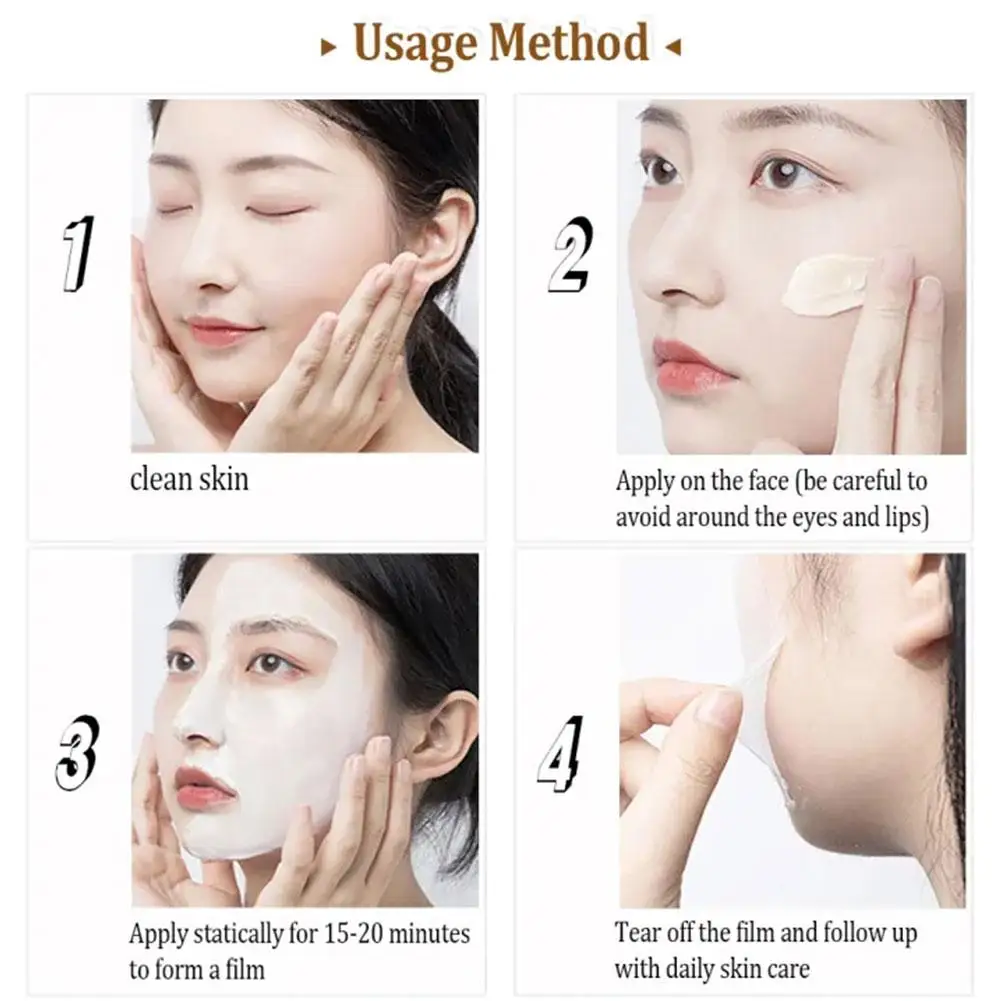 ▸ Usage Method ◂

1

clean skin

2

Apply on the face (be careful to avoid around the eyes and lips)

3

Apply statically for 15-20 minutes to form a film

4

Tear off the film and follow up with daily skin care