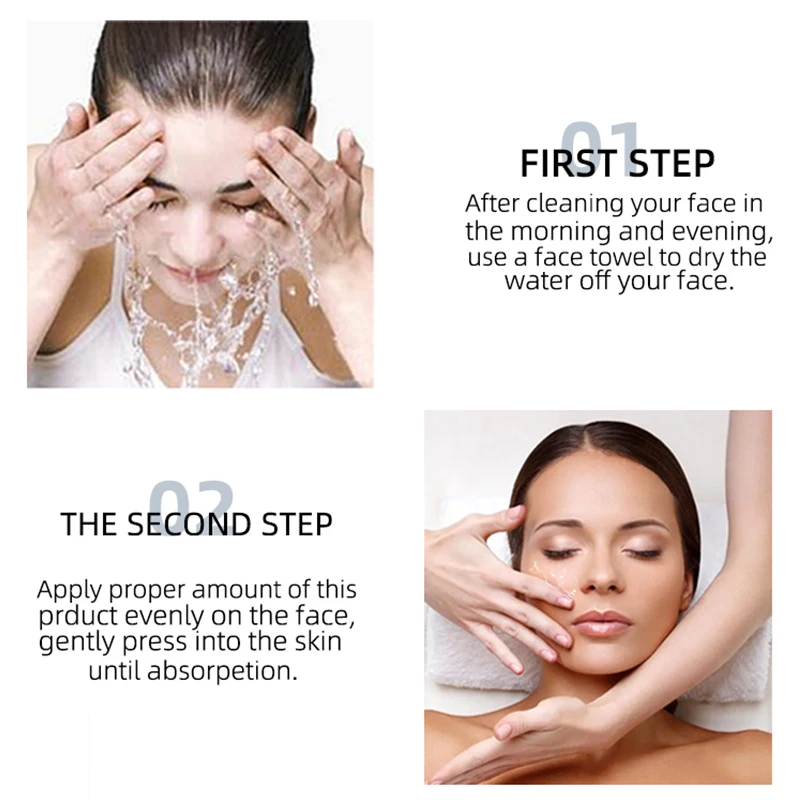 01
FIRST STEP
After cleaning your face in the morning and evening, use a face towel to dry the water off your face.

02
THE SECOND STEP
Apply proper amount of this prduct evenly on the face, gently press into the skin until absorpetion.