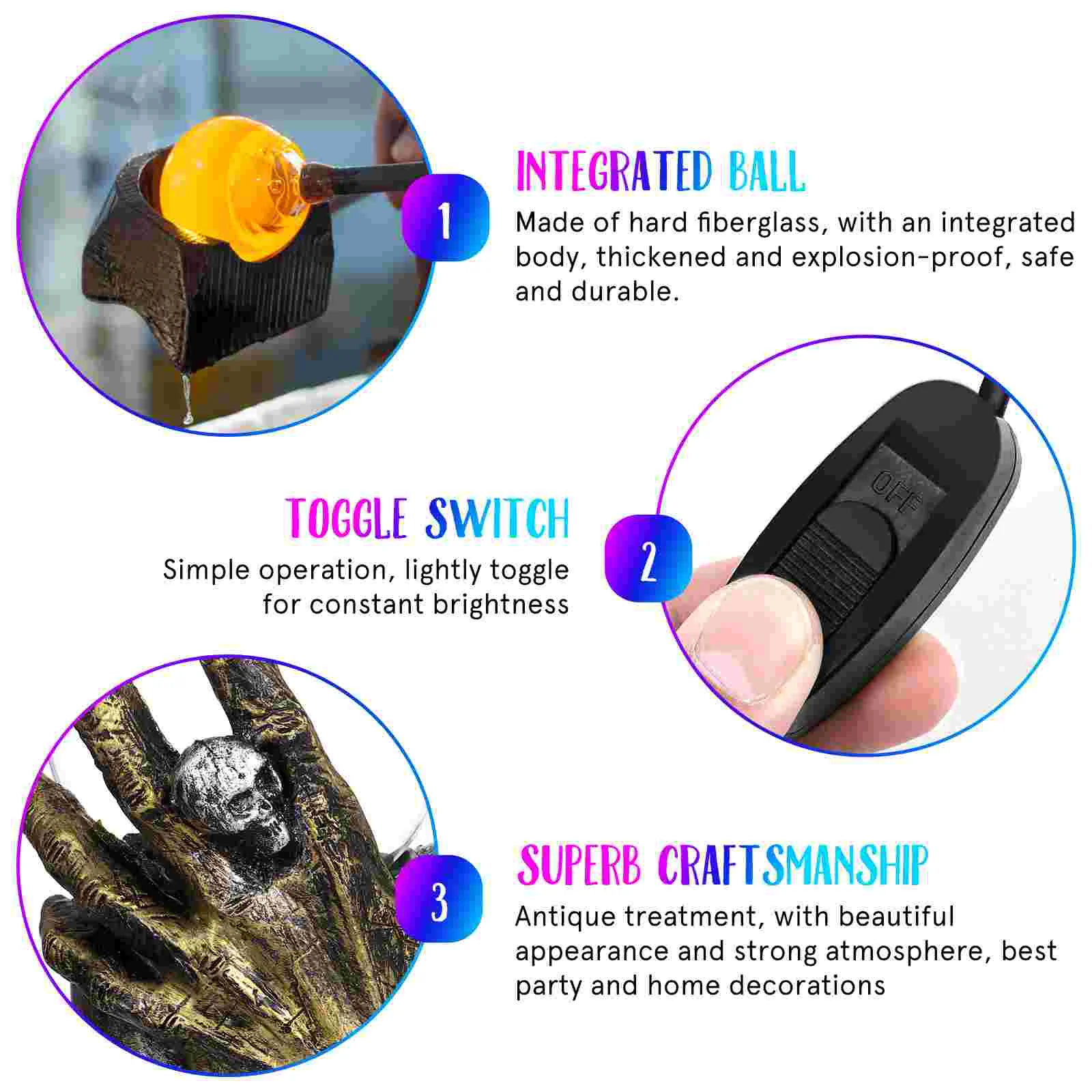 1

INTEGRATED BALL

Made of hard fiberglass, with an integrated body, thickened and explosion-proof, safe and durable.

TOGGLE SWITCH

Simple operation, lightly toggle for constant brightness

2

OFF

3

SUPERB CRAFTSMANSHIP

Antique treatment, with beautiful appearance and strong atmosphere, best party and home decorations