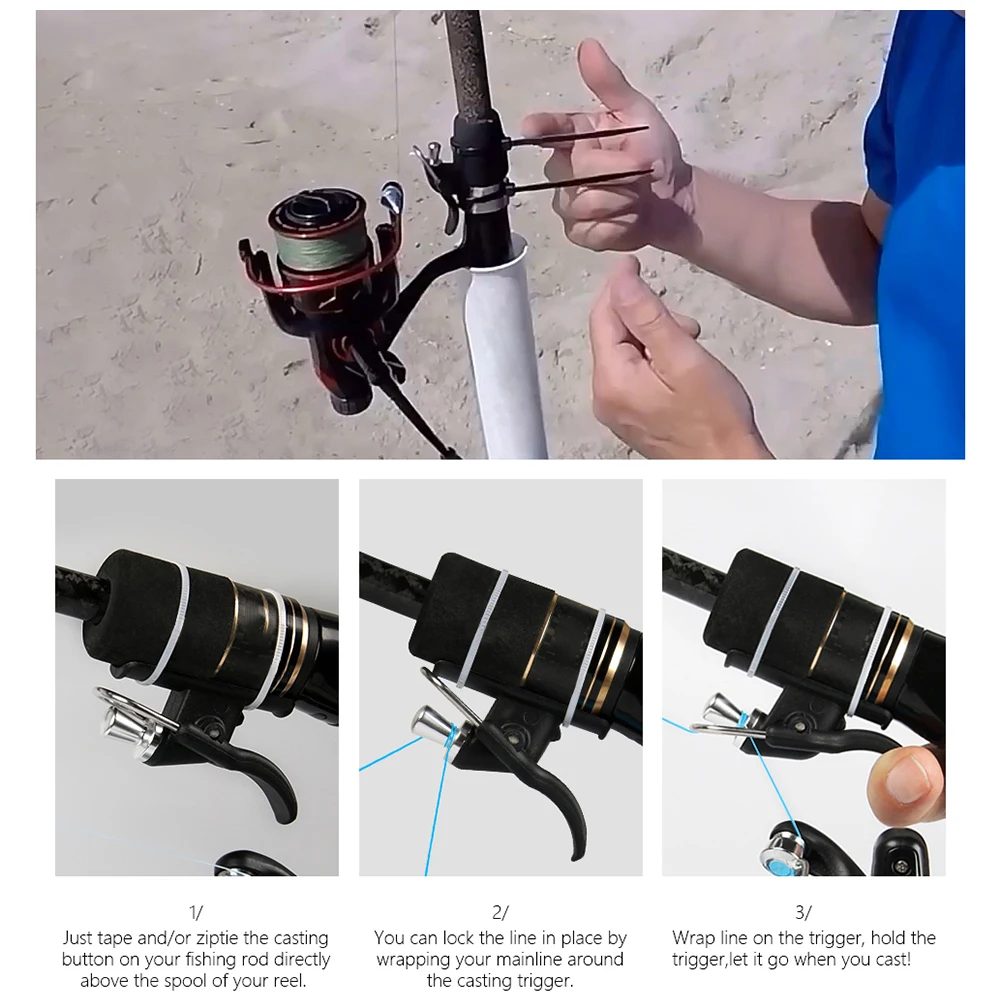 1/
Just tape and/or ziptie the casting button on your fishing rod directly above the spool of your reel.

2/
You can lock the line in place by wrapping your mainline around the casting trigger.

3/
Wrap line on the trigger, hold the trigger,let it go when you cast!