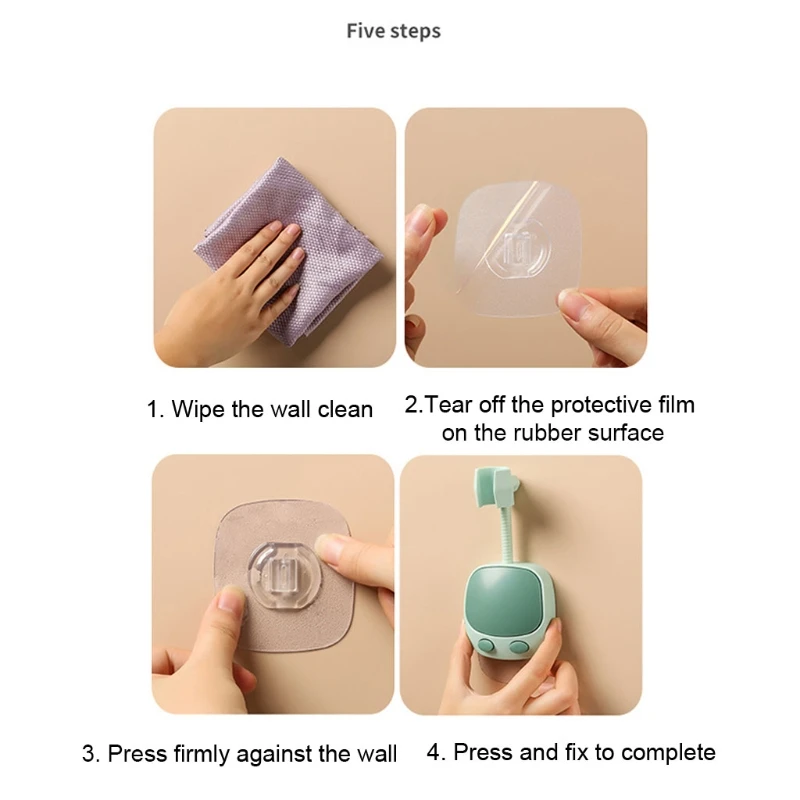 Five steps

1. Wipe the wall clean

2.Tear off the protective film on the rubber surface

3. Press firmly against the wall

4. Press and fix to complete