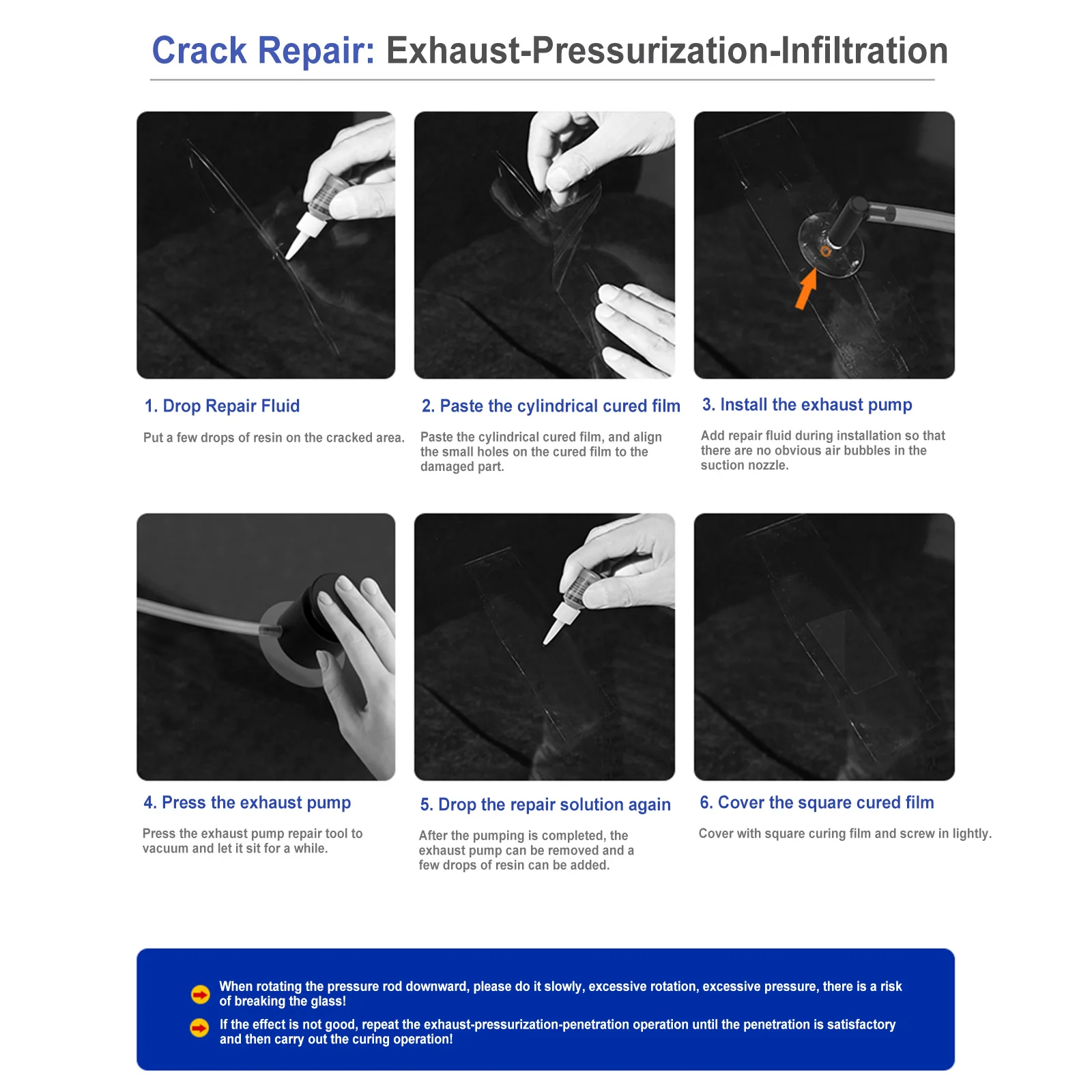 Crack Repair: Exhaust-Pressurization-Infiltration

1. Drop Repair Fluid

Put a few drops of resin on the cracked area.

2. Paste the cylindrical cured film

Paste the cylindrical cured film, and align the small holes on the cured film to the damaged part.

3. Install the exhaust pump

Add repair fluid during installation so that there are no obvious air bubbles in the suction nozzle.

4. Press the exhaust pump

Press the exhaust pump repair tool to vacuum and let it sit for a while.

5. Drop the repair solution again

After the pumping is completed, the exhaust pump can be removed and a few drops of resin can be added.

6. Cover the square cured film

Cover with square curing film and screw in lightly.

When rotating the pressure rod downward, please do it slowly, excessive rotation, excessive pressure, there is a risk of breaking the glass!

If the effect is not good, repeat the exhaust-pressurization-penetration operation until the penetration is satisfactory and then carry out the curing operation!