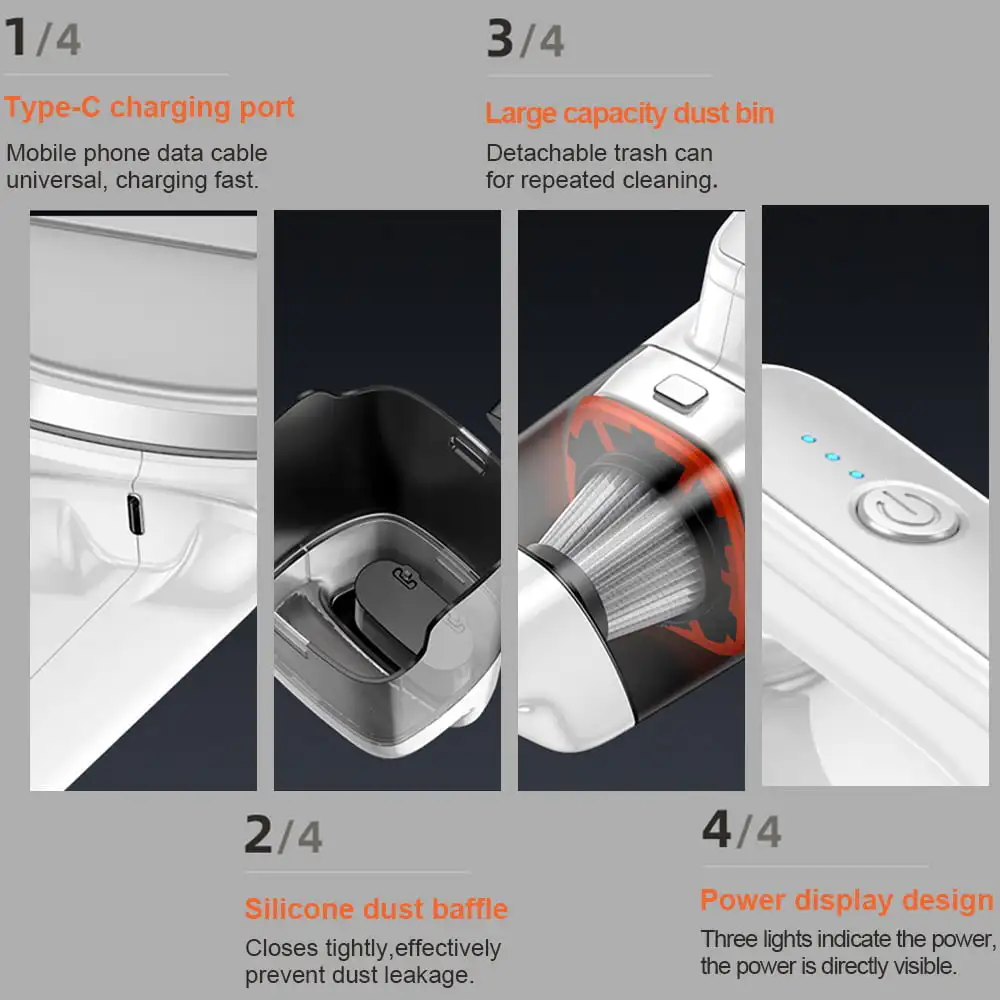 1/4

Type-C charging port

Mobile phone data cable universal, charging fast.

3/4

Large capacity dust bin

Detachable trash can for repeated cleaning.

2/4

Silicone dust baffle

Closes tightly,effectively prevent dust leakage.

4/4

Power display design

Three lights indicate the power, the power is directly visible.