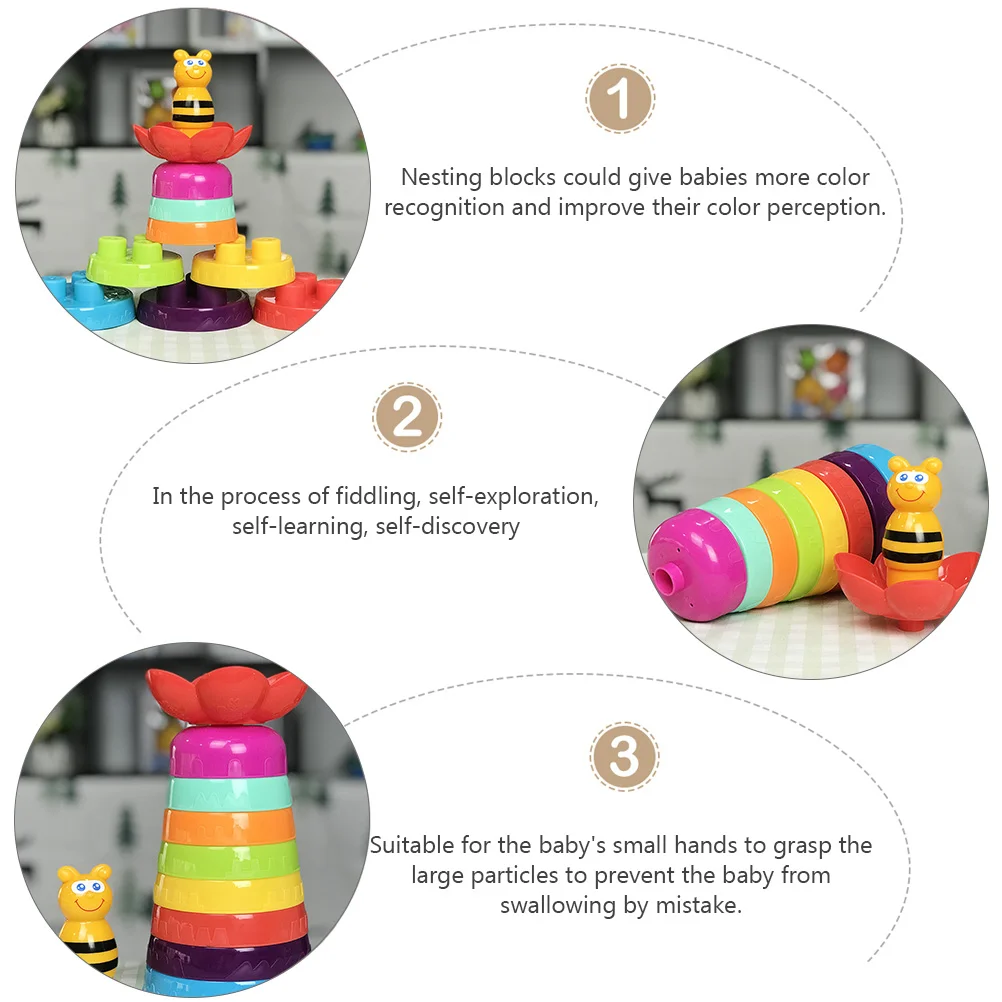 1

Nesting blocks could give babies more color recognition and improve their color perception.

2

In the process of fiddling, self-exploration, self-learning, self-discovery

3

Suitable for the baby's small hands to grasp the large particles to prevent the baby from swallowing by mistake.