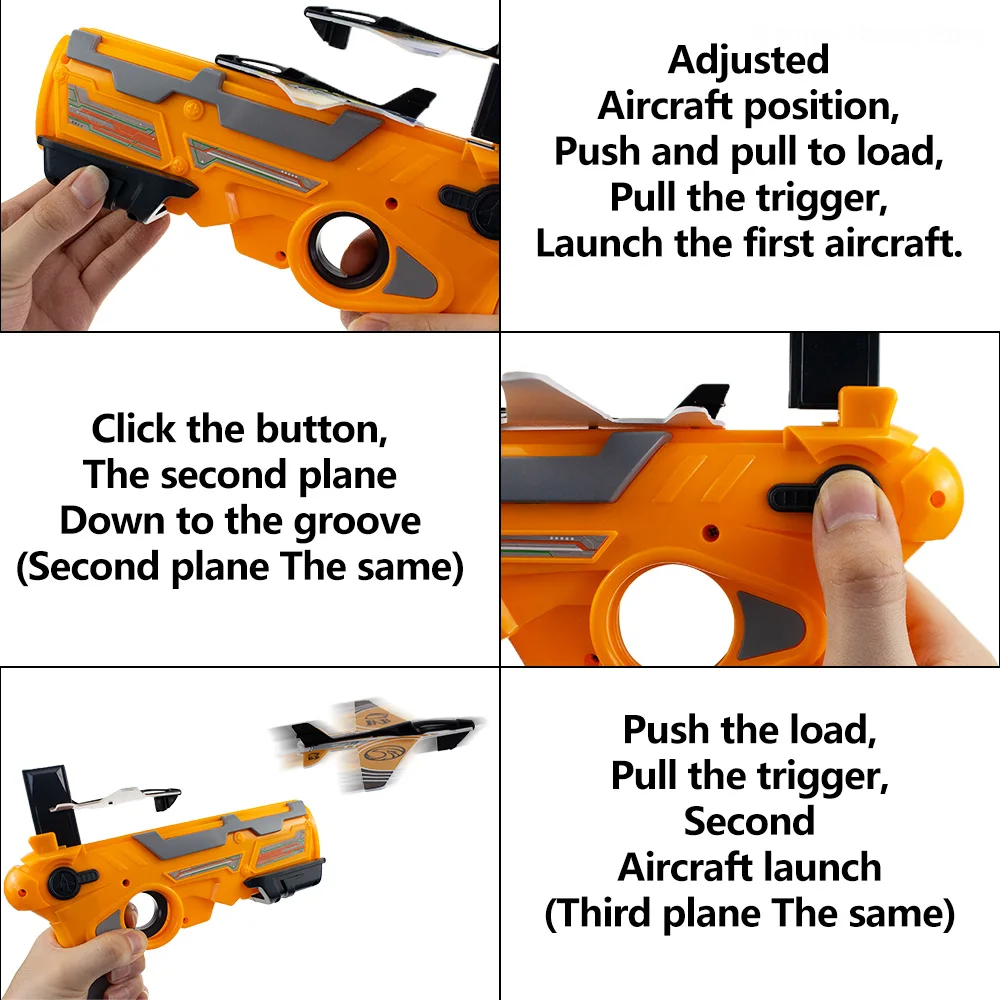 Adjusted
Aircraft position,
Push and pull to load,
Pull the trigger,
Launch the first aircraft.

Click the button,
The second plane
Down to the groove
(Second plane The same)

Push the load,
Pull the trigger,
Second
Aircraft launch
(Third plane The same)