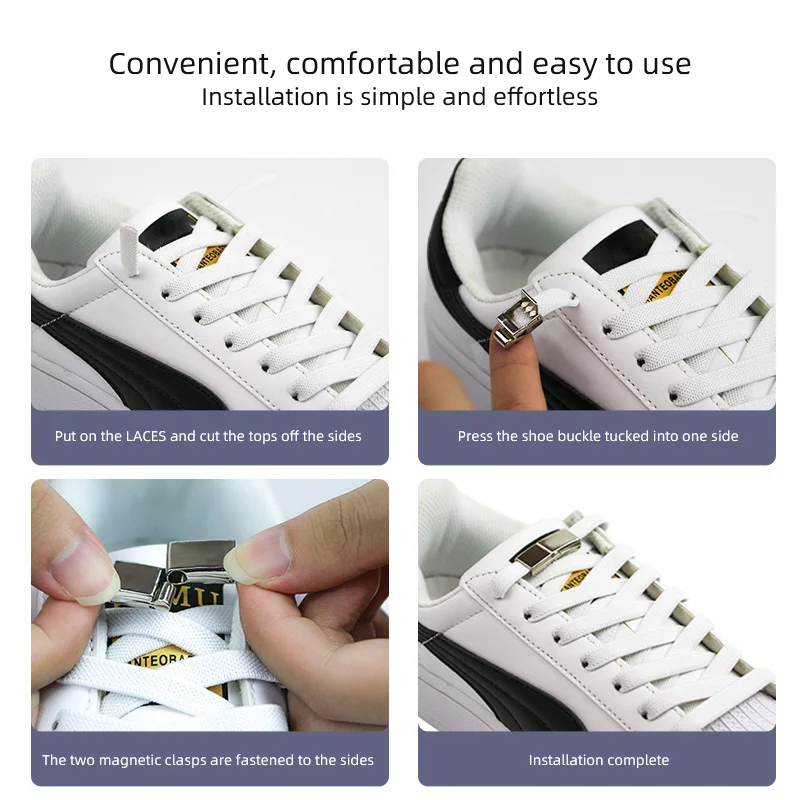 Convenient, comfortable and easy to use
Installation is simple and effortless

Put on the LACES and cut the tops off the sides

Press the shoe buckle tucked into one side

The two magnetic clasps are fastened to the sides

Installation complete