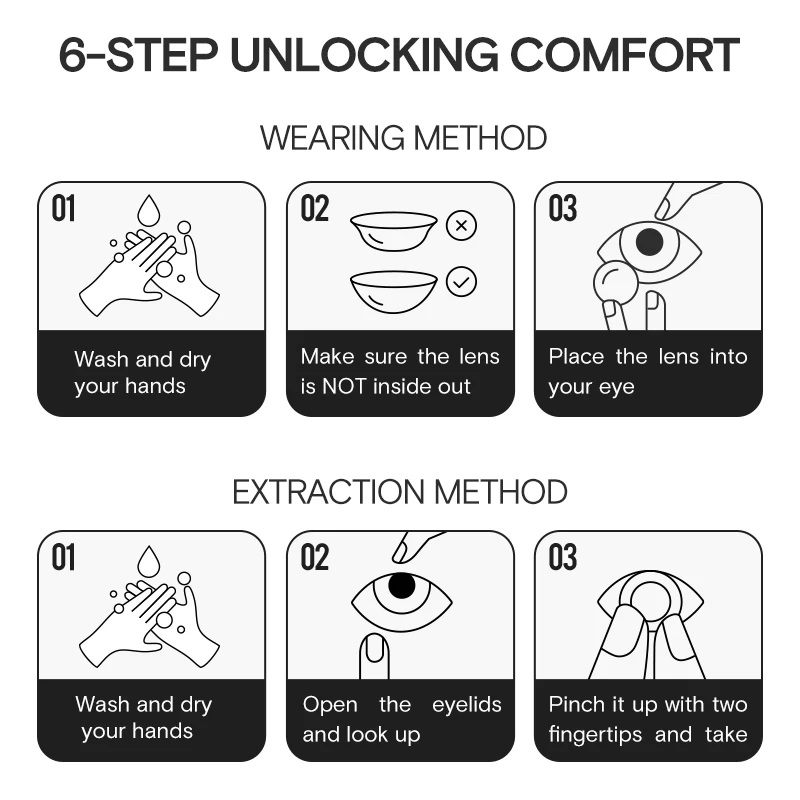 6-STEP UNLOCKING COMFORT

WEARING METHOD

01
Wash and dry your hands

02
Make sure the lens is NOT inside out

03
Place the lens into your eye

EXTRACTION METHOD

01
Wash and dry your hands

02
Open the eyelids and look up

03
Pinch it up with two fingertips and take