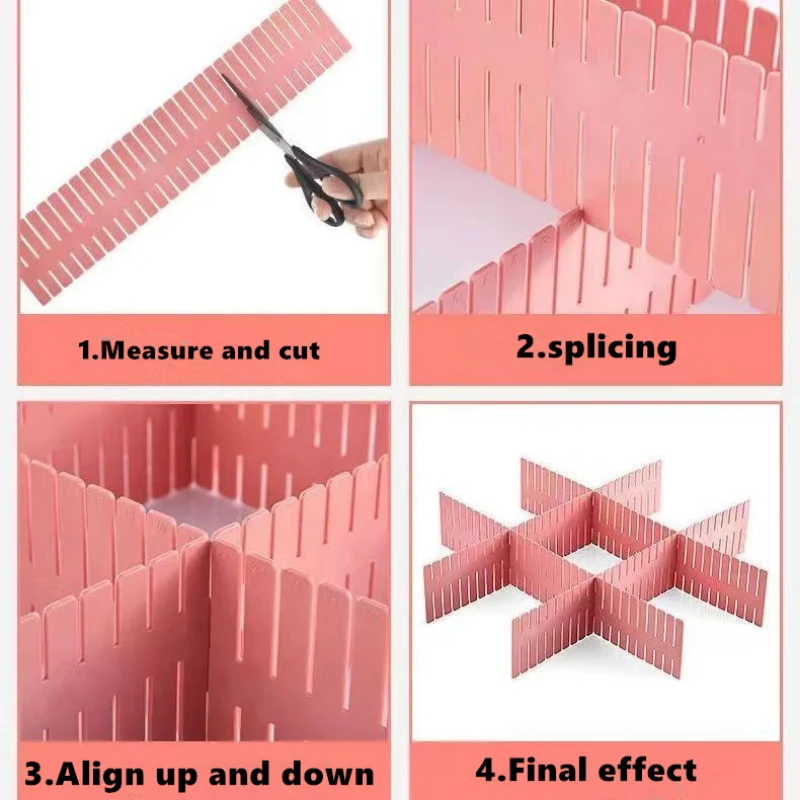 1.Measure and cut

2.splicing

3.Align up and down

4.Final effect