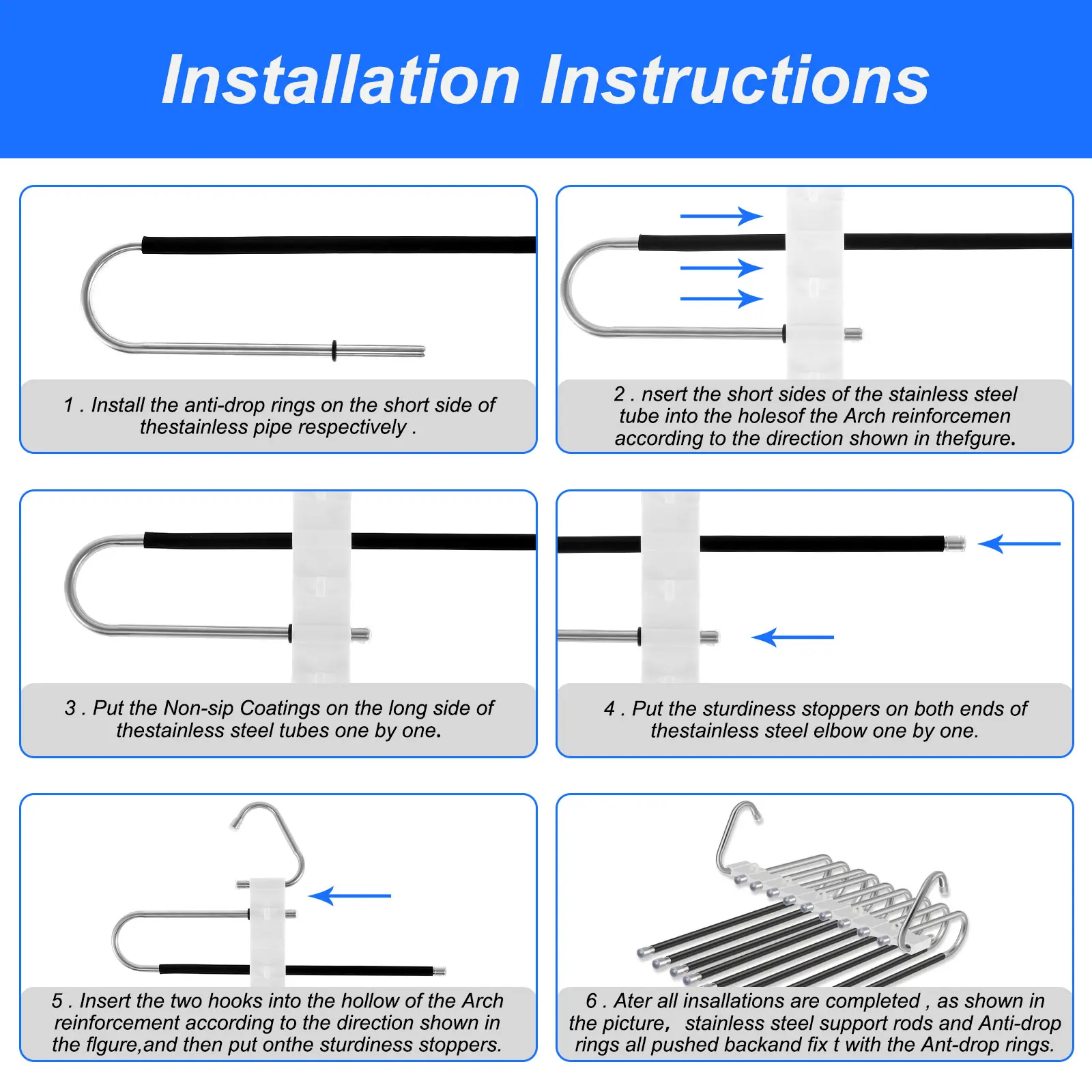 Installation Instructions

1 . Install the anti-drop rings on the short side of thestainless pipe respectively .

2 . nsert the short sides of the stainless steel tube into the holesof the Arch reinforcemen according to the direction shown in thefgure.

3 . Put the Non-sip Coatings on the long side of thestainless steel tubes one by one.

4 . Put the sturdiness stoppers on both ends of thestainless steel elbow one by one.

5 . Insert the two hooks into the hollow of the Arch reinforcement according to the direction shown in the flgure,and then put onthe sturdiness stoppers.

6 . Ater all insallations are completed , as shown in the picture, stainless steel support rods and Anti-drop rings all pushed backand fix t with the Ant-drop rings.