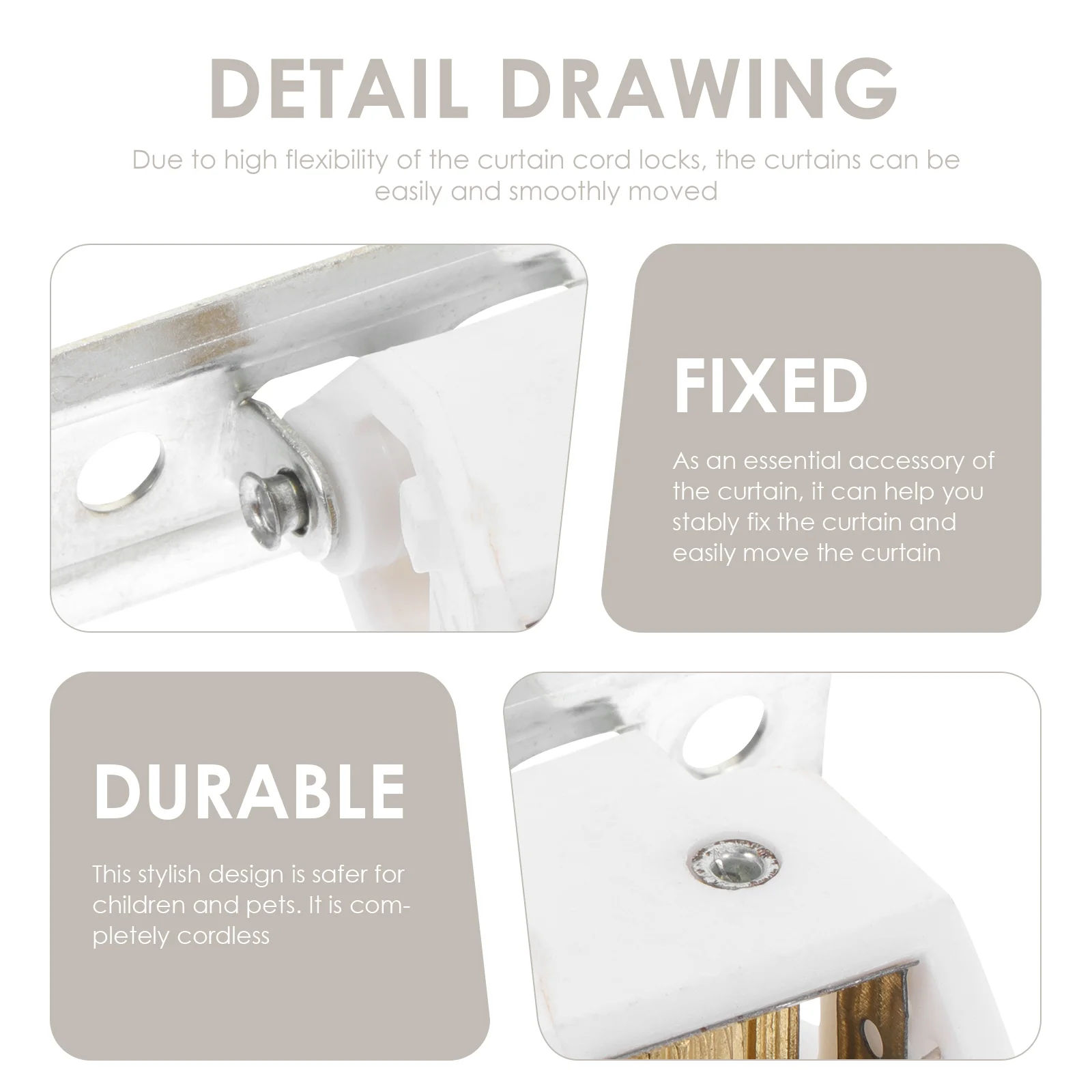 DETAIL DRAWING

Due to high flexibility of the curtain cord locks, the curtains can be easily and smoothly moved

FIXED

As an essential accessory of the curtain, it can help you stably fix the curtain and easily move the curtain

DURABLE

This stylish design is safer for children and pets. It is completely cordless