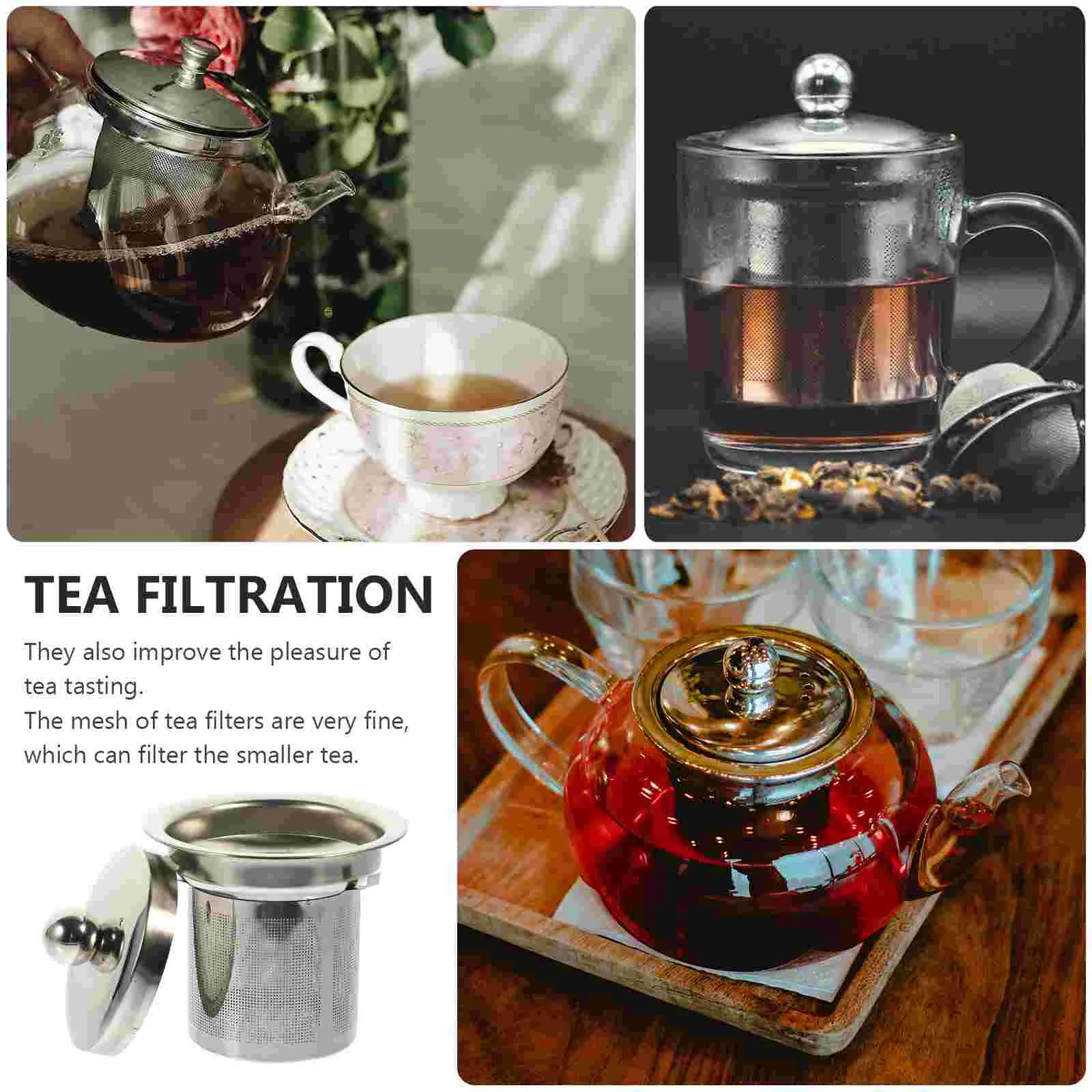 TEA FILTRATION

They also improve the pleasure of tea tasting.
The mesh of tea filters are very fine, which can filter the smaller tea.