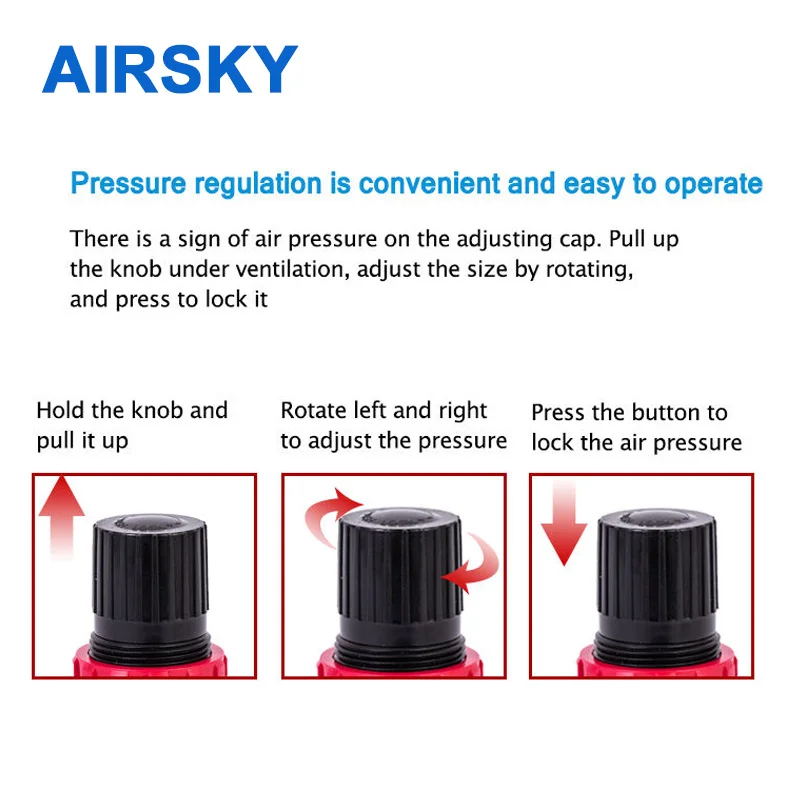 AIRSKY

Pressure regulation is convenient and easy to operate

There is a sign of air pressure on the adjusting cap. Pull up the knob under ventilation, adjust the size by rotating, and press to lock it

Hold the knob and pull it up

Rotate left and right to adjust the pressure

Press the button to lock the air pressure