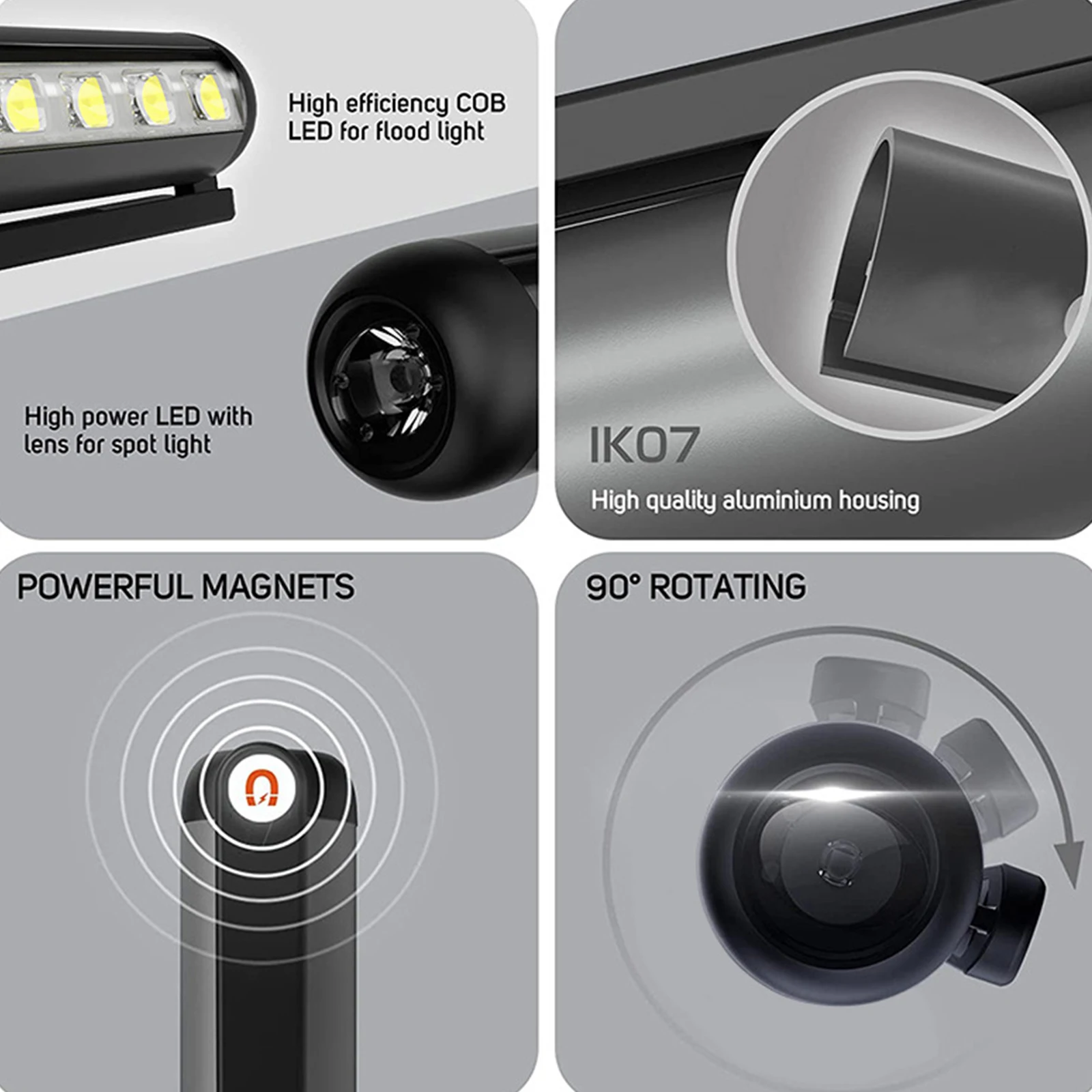 High efficiency COB LED for flood light

High power LED with lens for spot light

IK07

High quality aluminium housing

POWERFUL MAGNETS

90° ROTATING