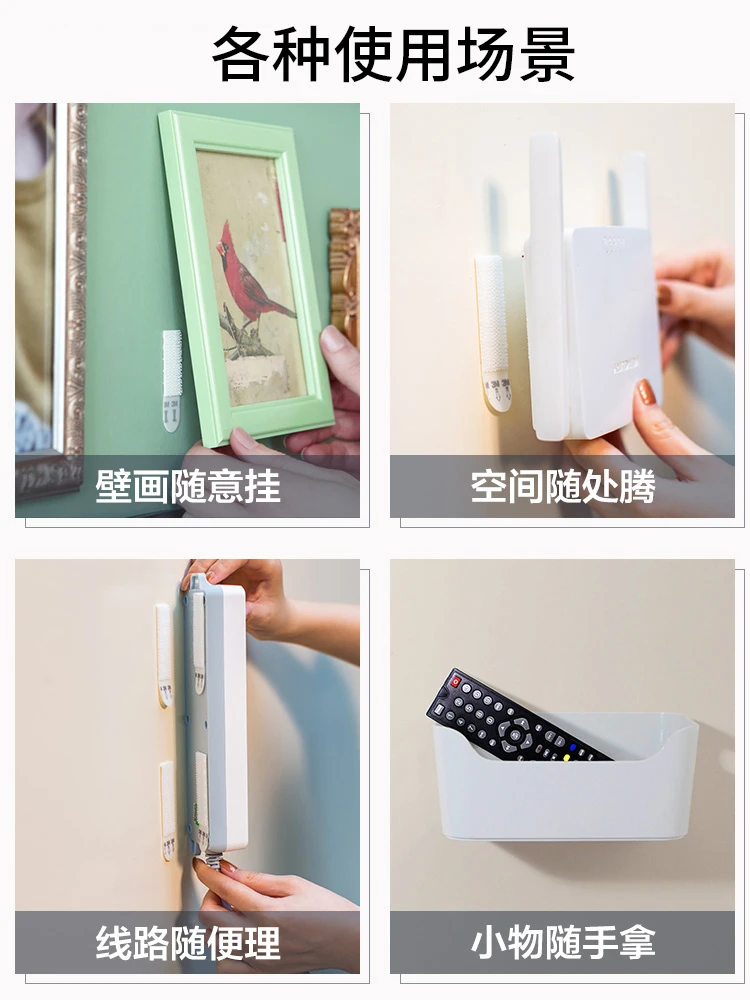 各种使用场景

壁画随意挂

空间随处腾

线路随便理

小物随手拿