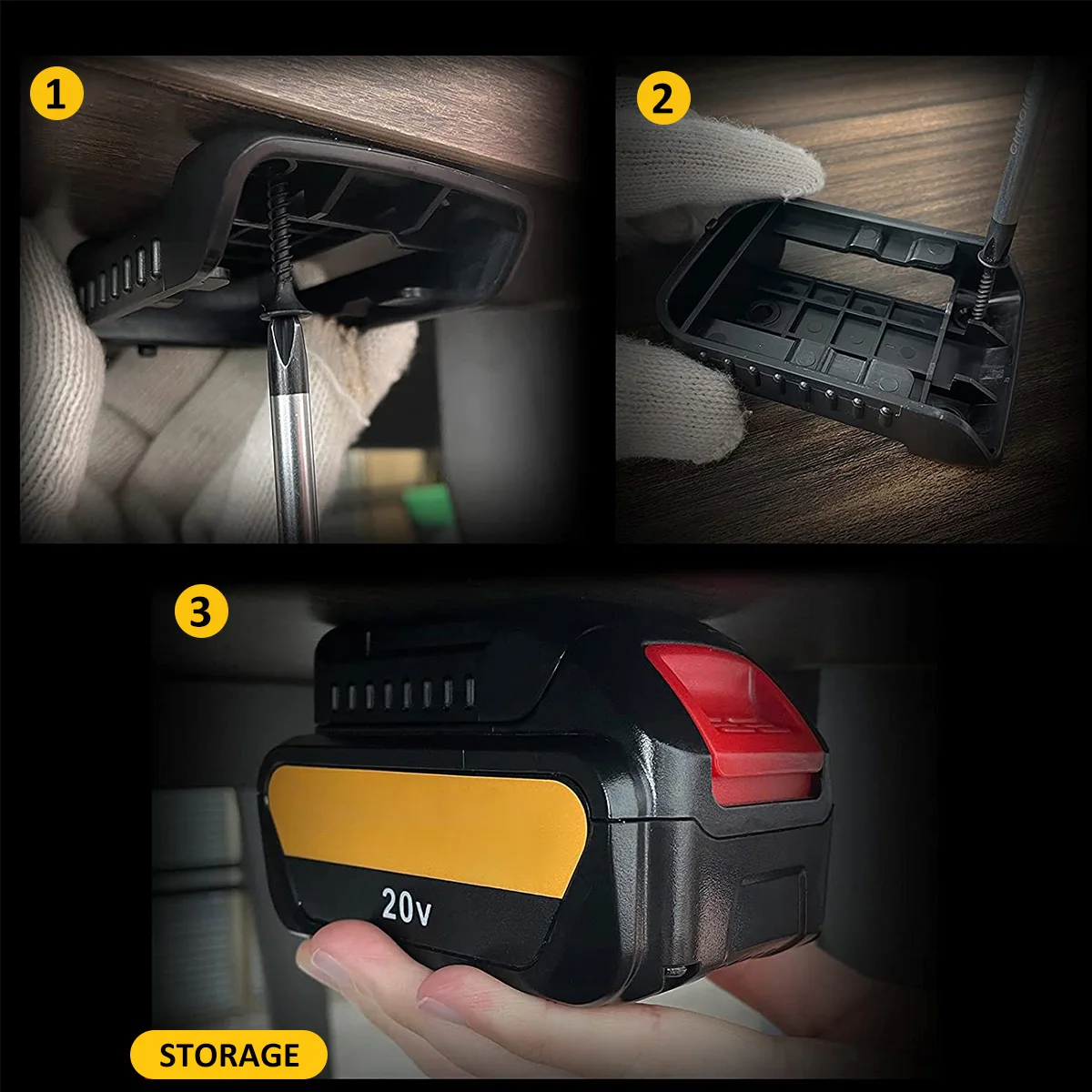 1

2

3

20v

STORAGE