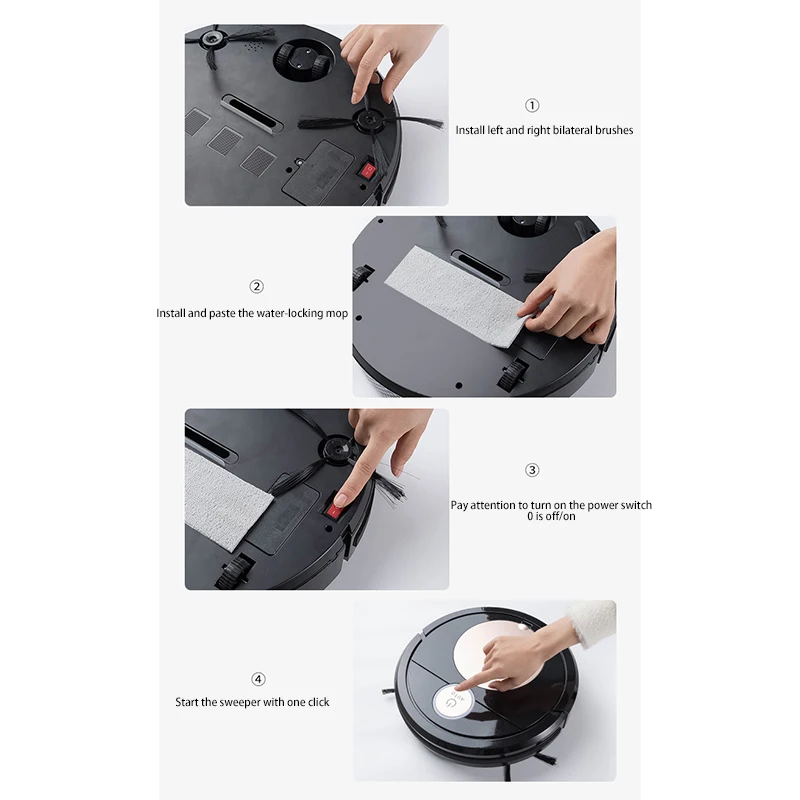 ①
Install left and right bilateral brushes

②
Install and paste the water-locking mop

③
Pay attention to turn on the power switch
0 is off/on

④
Start the sweeper with one click

AUTO