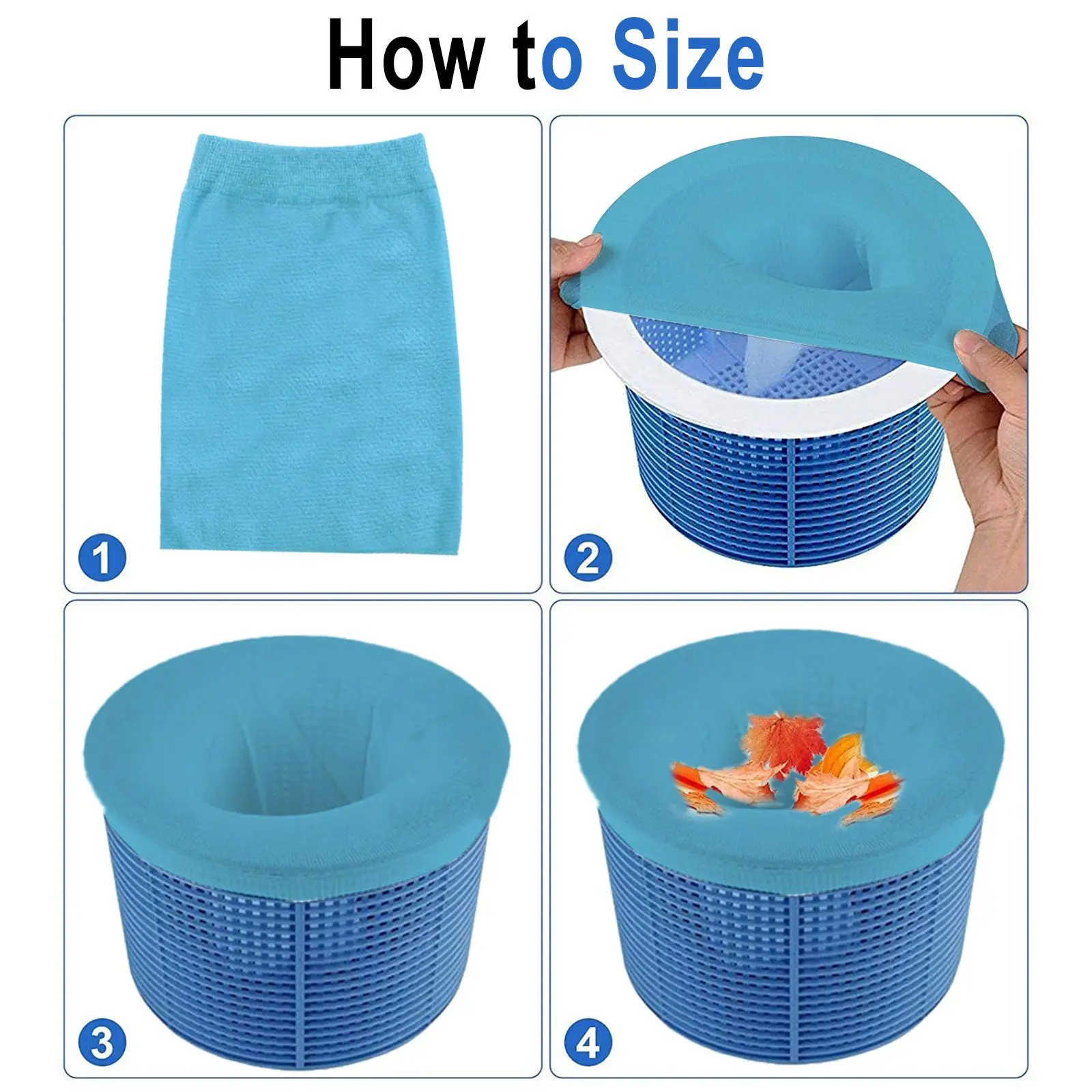 How to Size

1

2

3

4