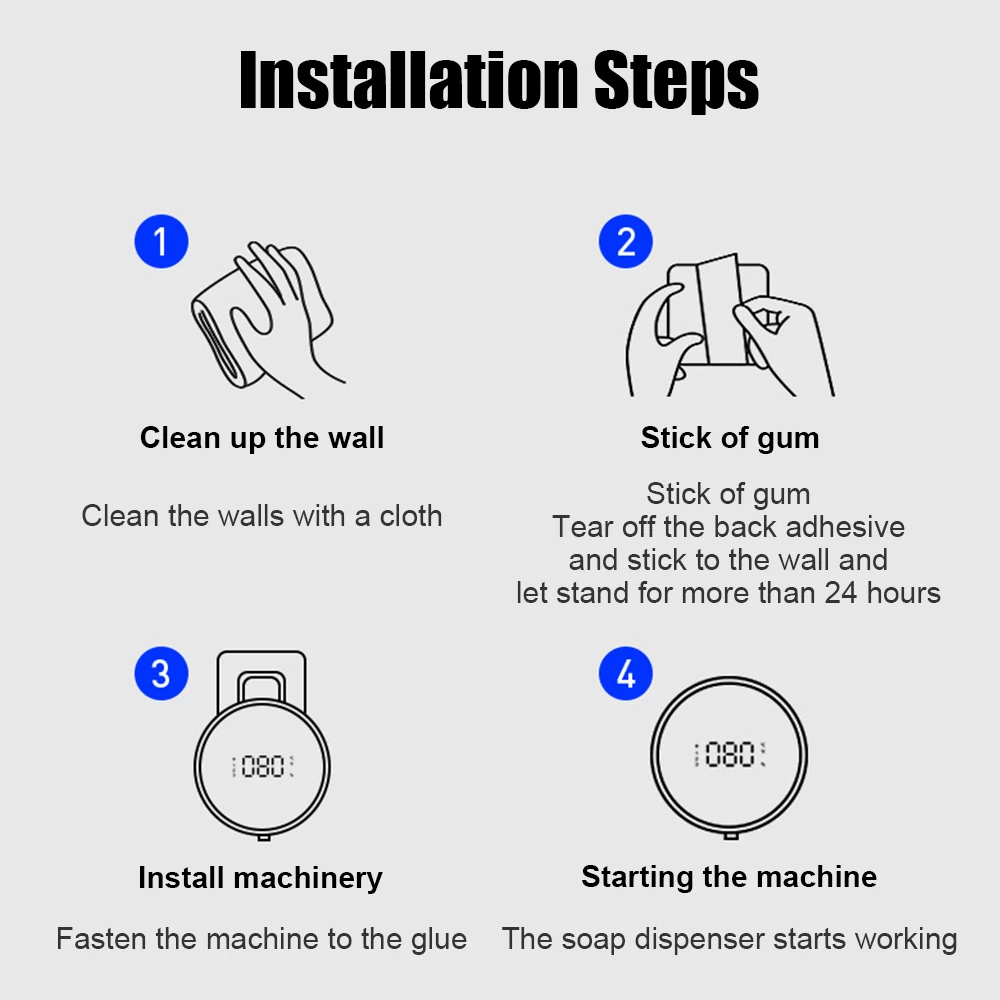 Installation Steps

1

Clean up the wall

Clean the walls with a cloth

2

Stick of gum

Stick of gum
Tear off the back adhesive and stick to the wall and let stand for more than 24 hours

3

080

Install machinery

Fasten the machine to the glue

4

080

Starting the machine

The soap dispenser starts working