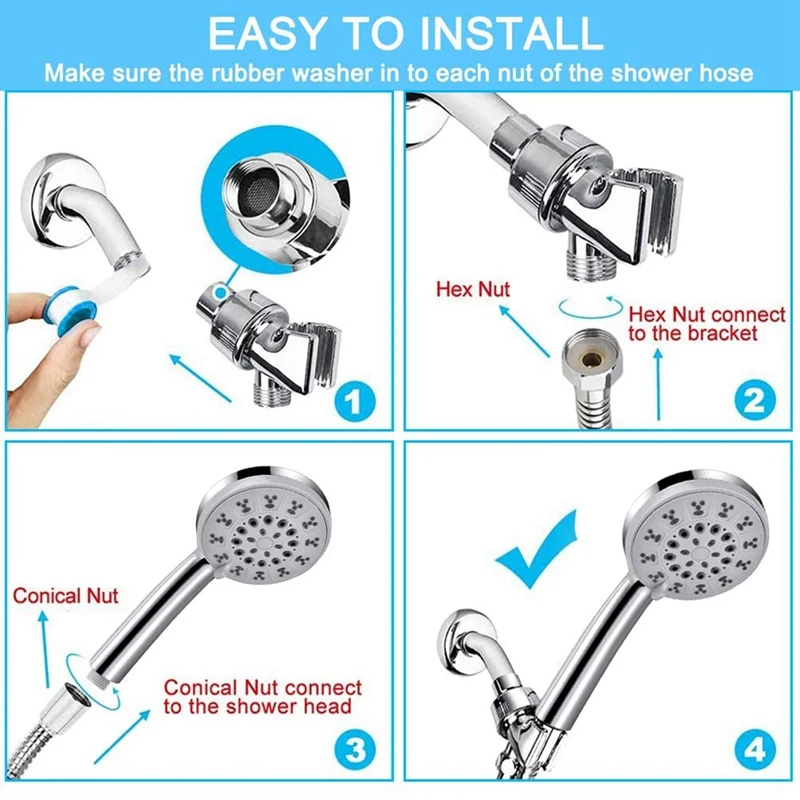 EASY TO INSTALL
Make sure the rubber washer in to each nut of the shower hose

1

Hex Nut
Hex Nut connect to the bracket
2

Conical Nut
Conical Nut connect to the shower head
3

4