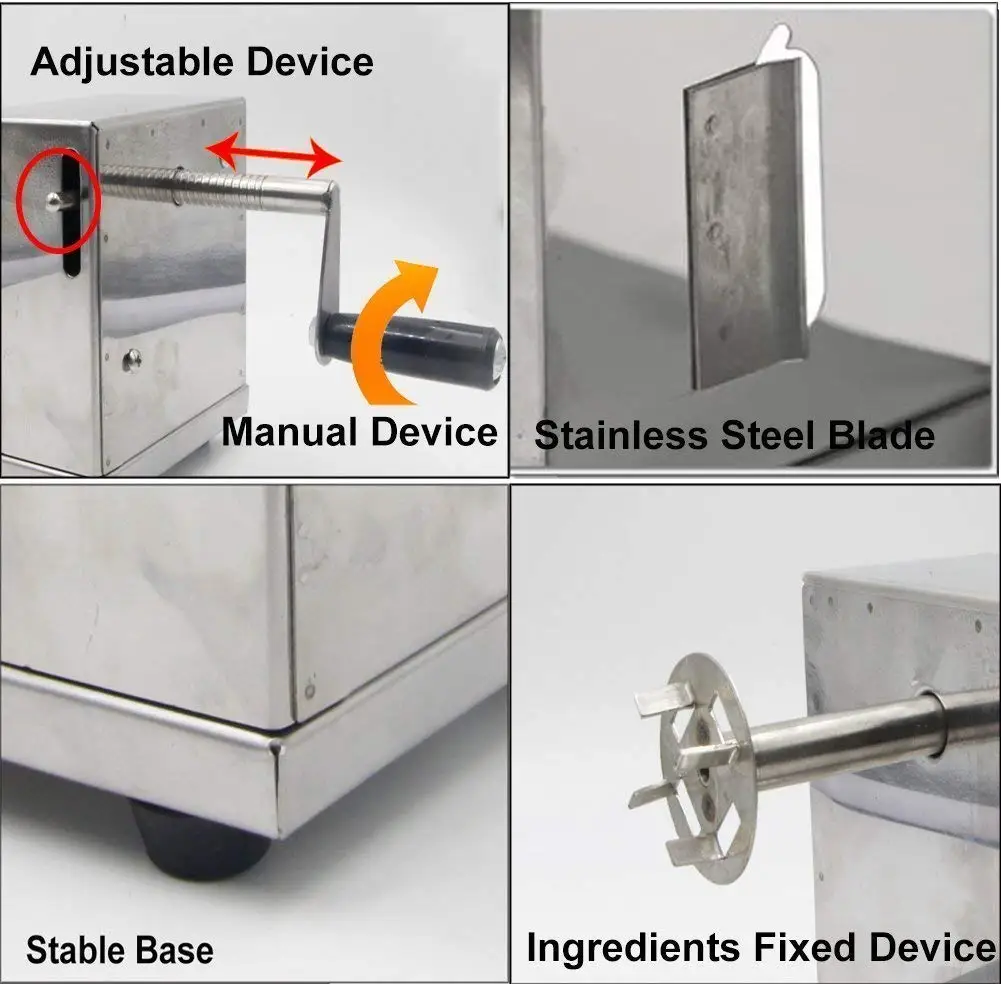 Adjustable Device

Manual Device

Stainless Steel Blade

Stable Base

Ingredients Fixed Device