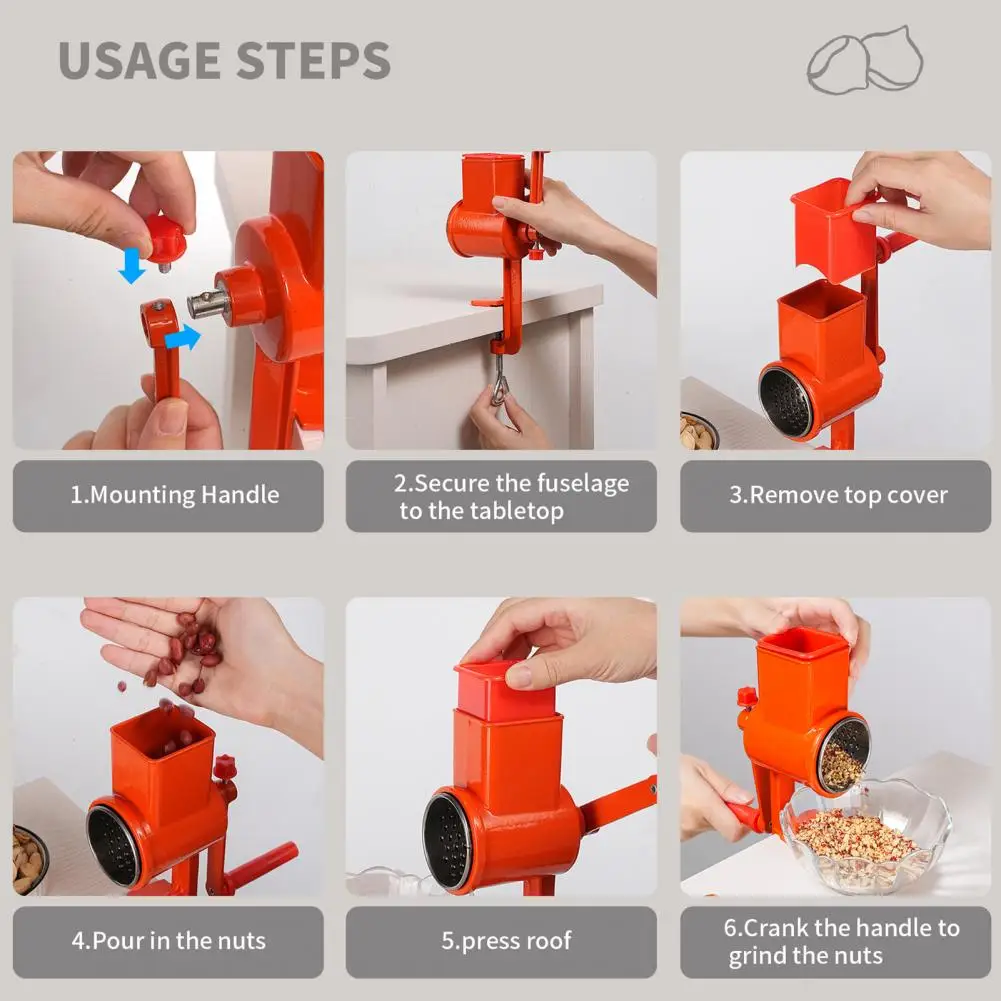 USAGE STEPS

1.Mounting Handle

2.Secure the fuselage to the tabletop

3.Remove top cover

4.Pour in the nuts

5.press roof

6.Crank the handle to grind the nuts