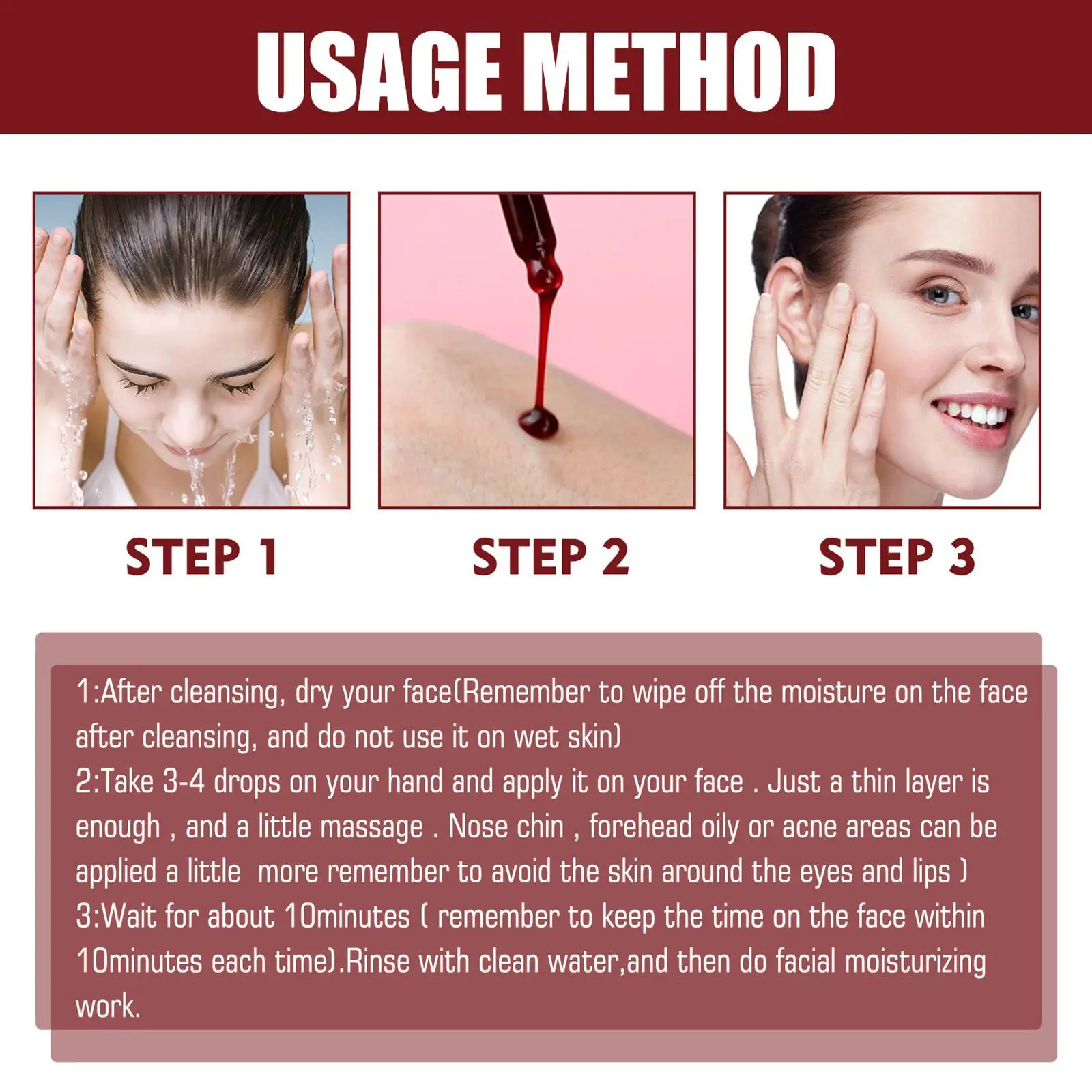 USAGE METHOD

STEP 1

STEP 2

STEP 3

1:After cleansing, dry your face(Remember to wipe off the moisture on the face after cleansing, and do not use it on wet skin)
2:Take 3-4 drops on your hand and apply it on your face . Just a thin layer is enough , and a little massage . Nose chin , forehead oily or acne areas can be applied a little more remember to avoid the skin around the eyes and lips )
3:Wait for about 10minutes ( remember to keep the time on the face within 10minutes each time).Rinse with clean water,and then do facial moisturizing work.