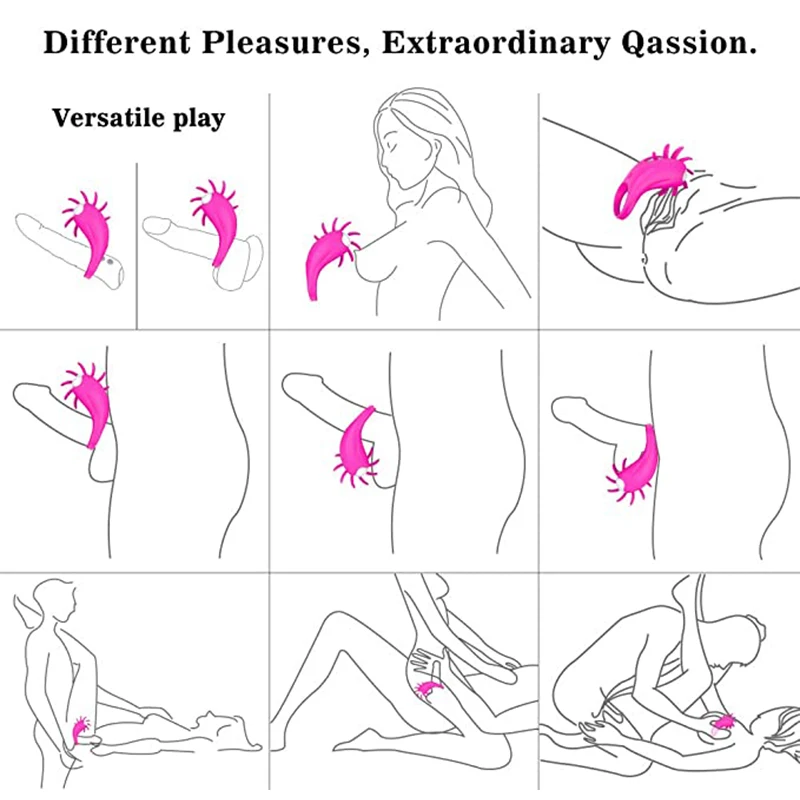 Different Pleasures, Extraordinary Qassion.

Versatile play