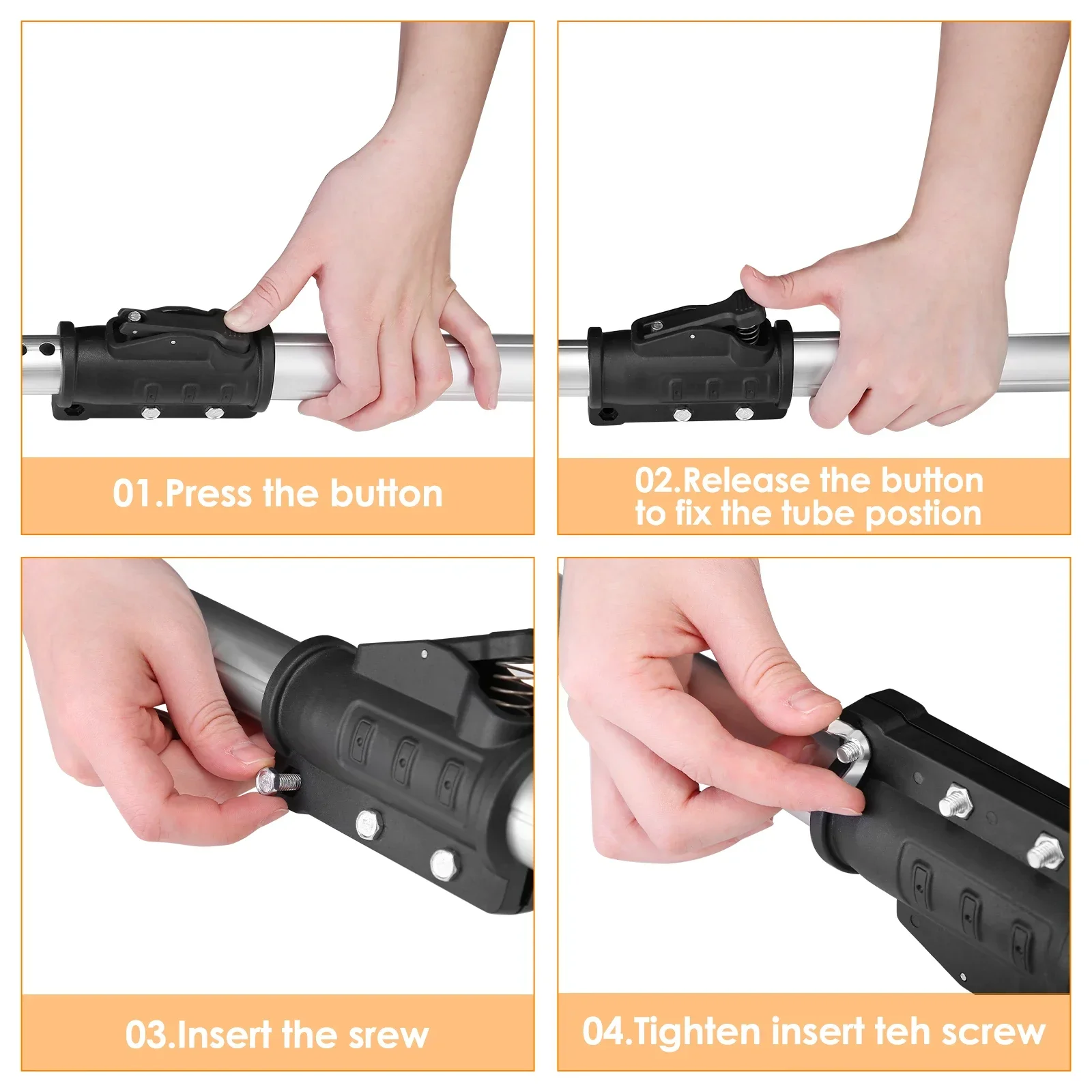 01.Press the button

02.Release the button to fix the tube postion

03.Insert the srew

04.Tighten insert teh screw