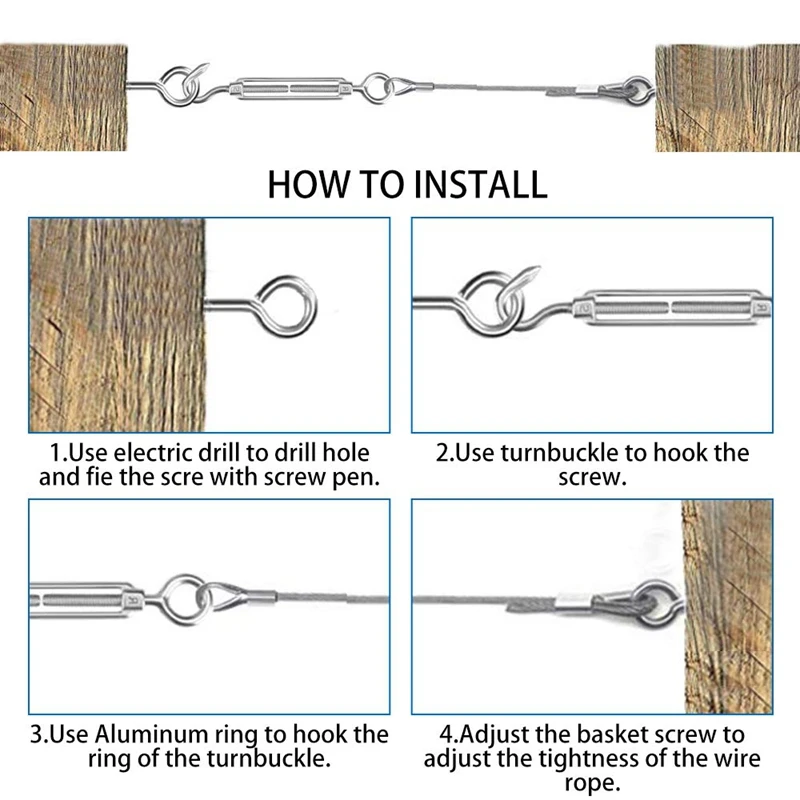 HOW TO INSTALL

1.Use electric drill to drill hole and fie the scre with screw pen.

2.Use turnbuckle to hook the screw.

3.Use Aluminum ring to hook the ring of the turnbuckle.

4.Adjust the basket screw to adjust the tightness of the wire rope.