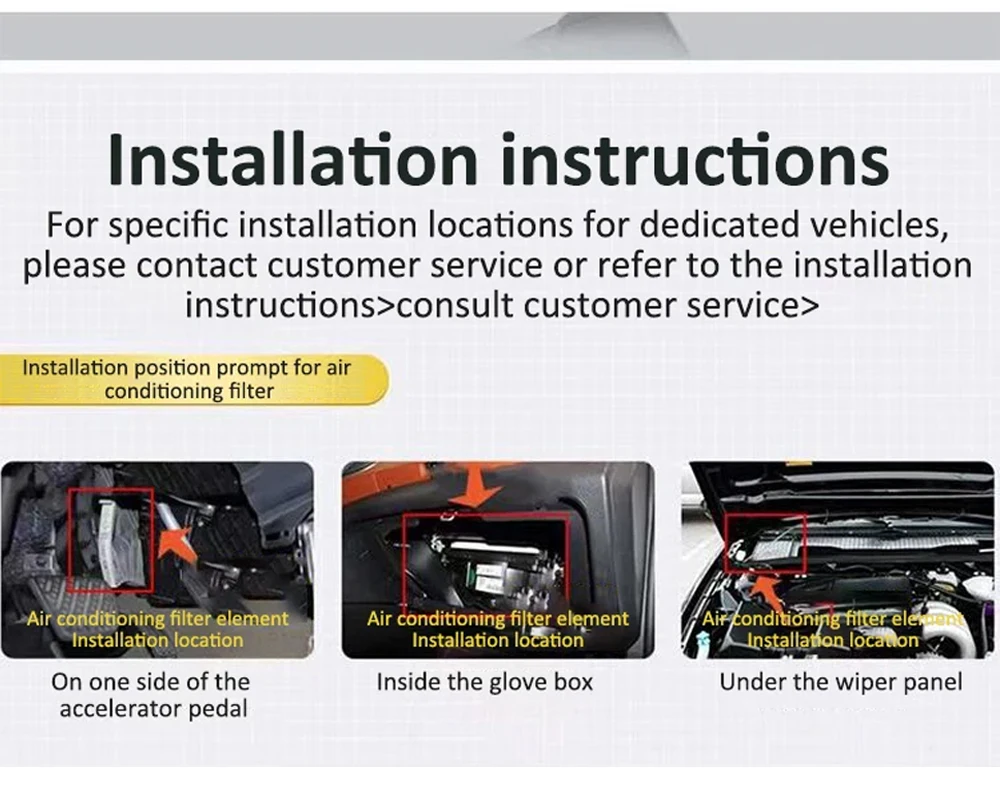 Installation instructions

For specific installation locations for dedicated vehicles, please contact customer service or refer to the installation instructions>consult customer service>

Installation position prompt for air conditioning filter

Air conditioning filter element
Installation location

On one side of the accelerator pedal

Air conditioning filter element
Installation location

Inside the glove box

Air conditioning filter element
Installation location

Under the wiper panel