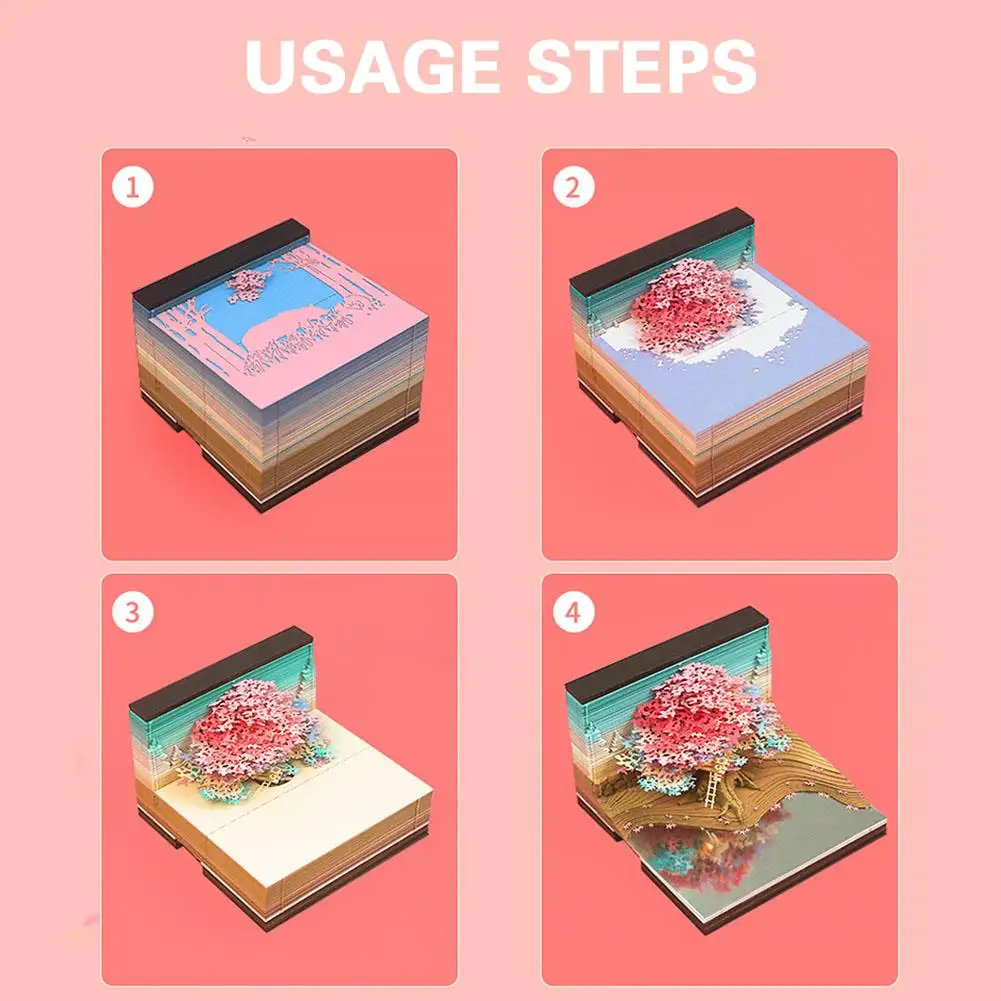 USAGE STEPS

1

2

3

4