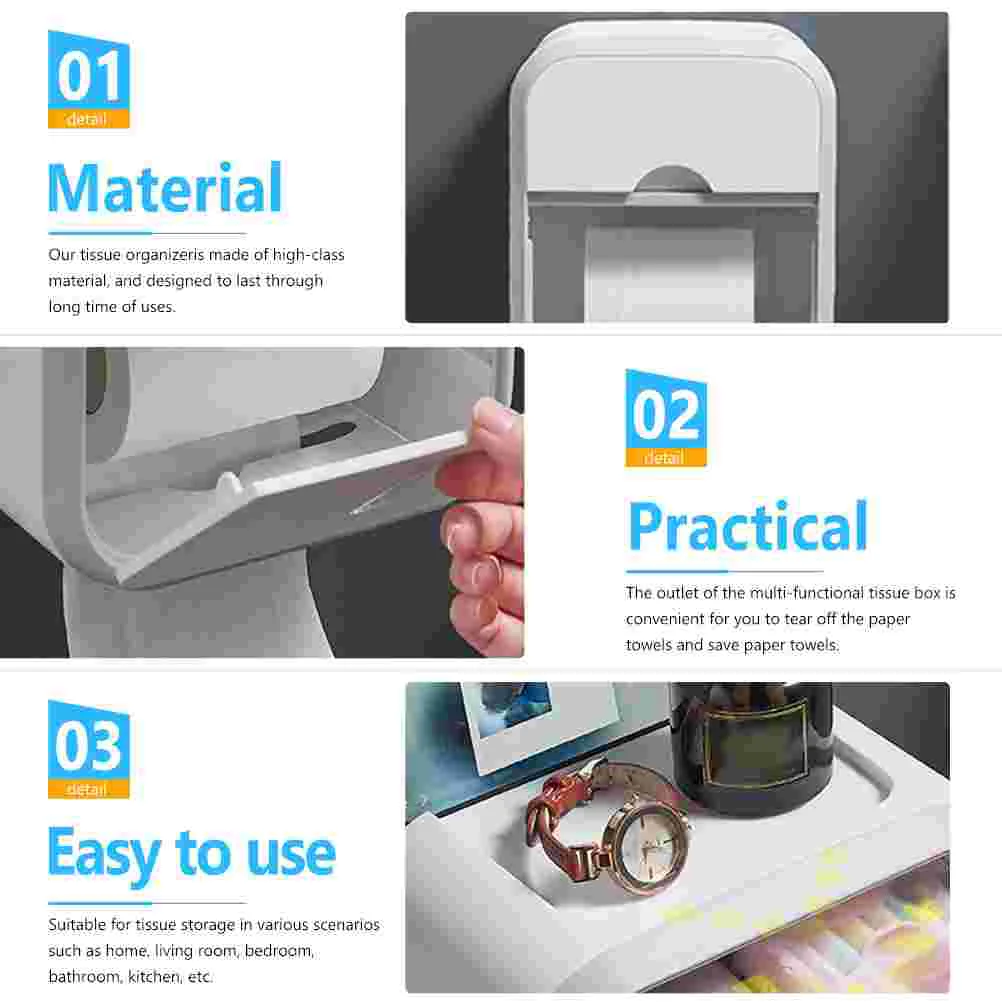 01
detail

Material

Our tissue organizeris made of high-class material, and designed to last through long time of uses.

02
detail

Practical

The outlet of the multi-functional tissue box is convenient for you to tear off the paper towels and save paper towels.

03
detail

Easy to use

Suitable for tissue storage in various scenarios such as home, living room, bedroom, bathroom, kitchen, etc.